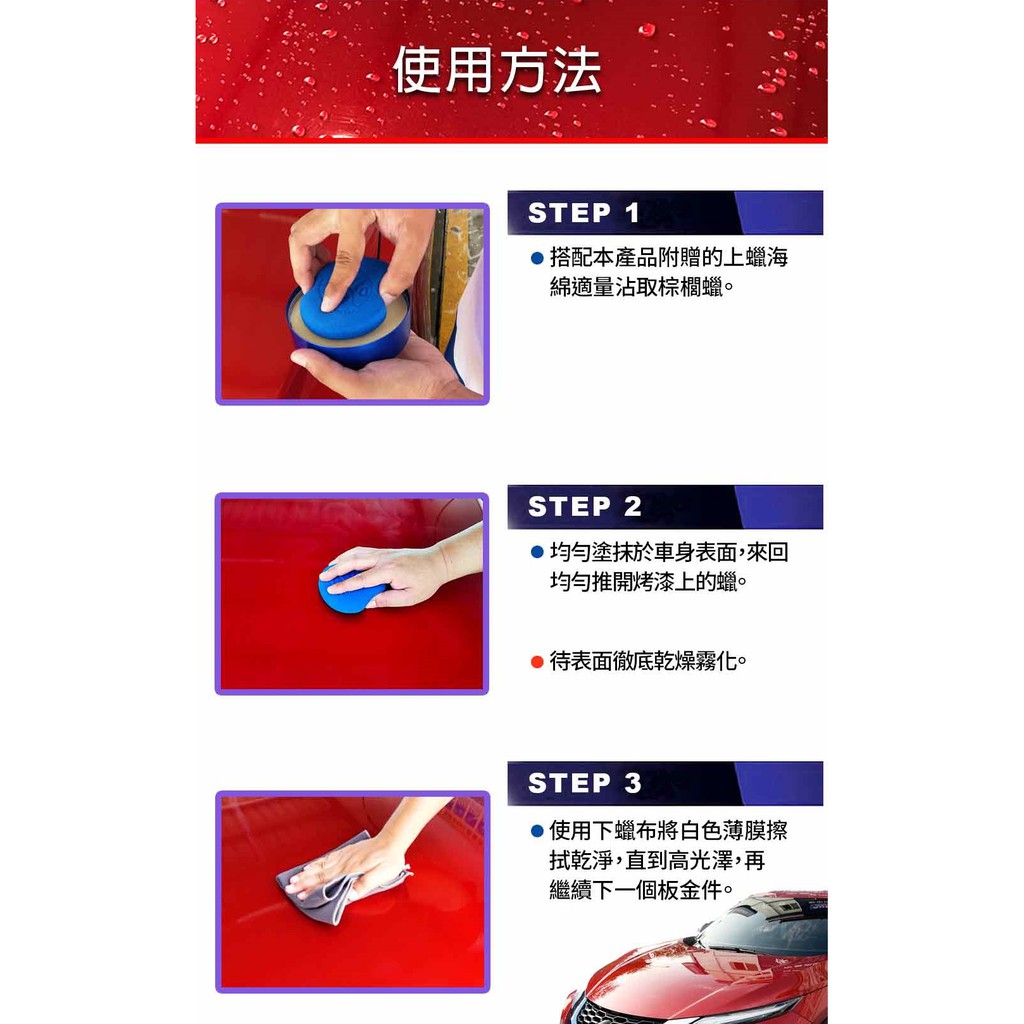 使用方法

STEP 1

● 搭配本產品附贈的上蠟海綿適量沾取棕櫚蠟。

STEP 2

● 均勻塗抹於車身表面,來回均勻推開烤漆上的蠟。

● 待表面徹底乾燥霧化。

STEP 3

● 使用下蠟布將白色薄膜擦拭乾淨,直到高光澤,再繼續下一個板金件。