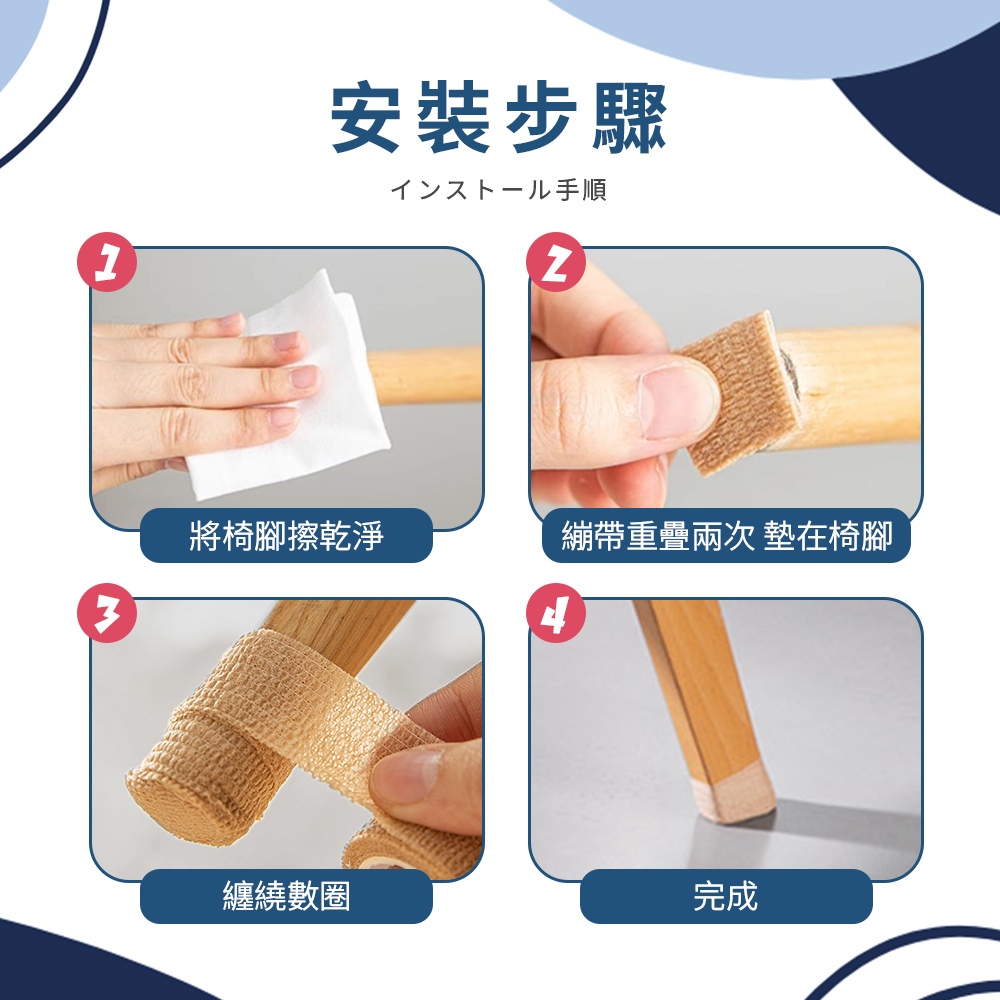 安裝步驟

インストール手順

1

將椅腳擦乾淨

2

繃帶重疊兩次 墊在椅腳

3

纏繞數圈

4

完成