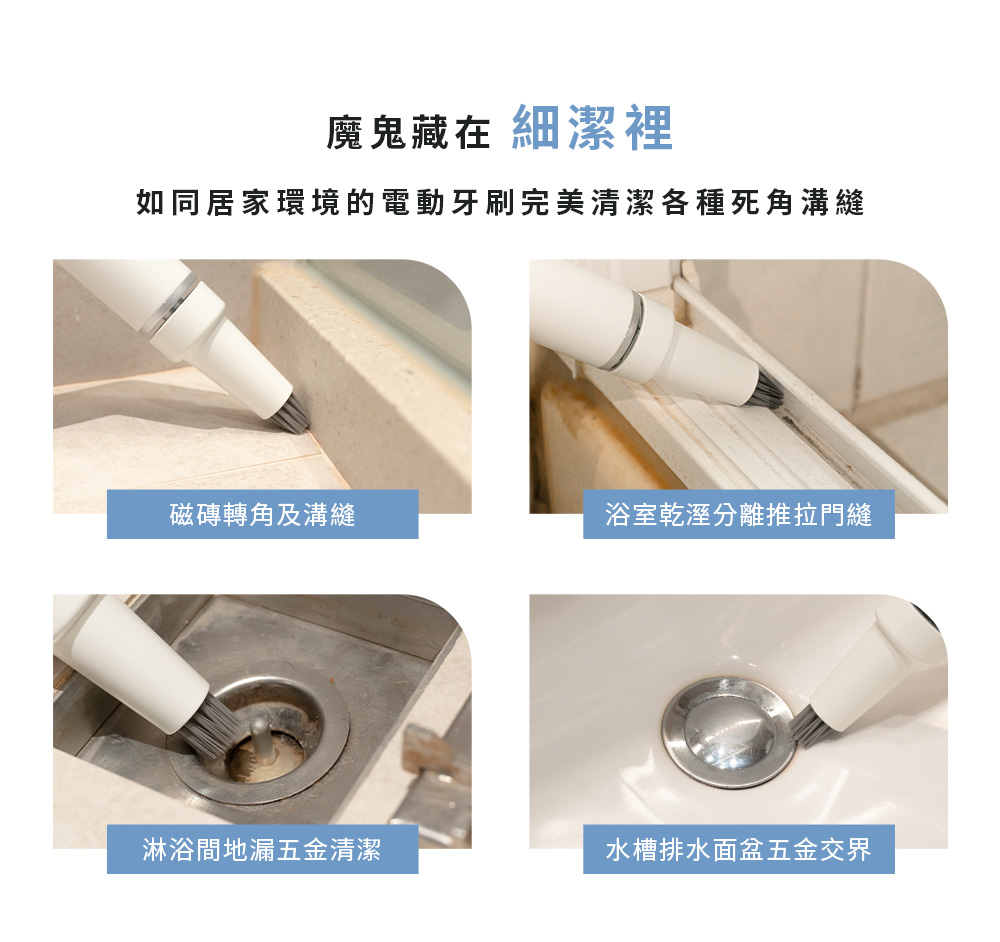 魔鬼藏在 細潔裡

如同居家環境的電動牙刷完美清潔各種死角溝縫

磁磚轉角及溝縫

浴室乾溼分離推拉門縫

淋浴間地漏五金清潔

水槽排水面盆五金交界