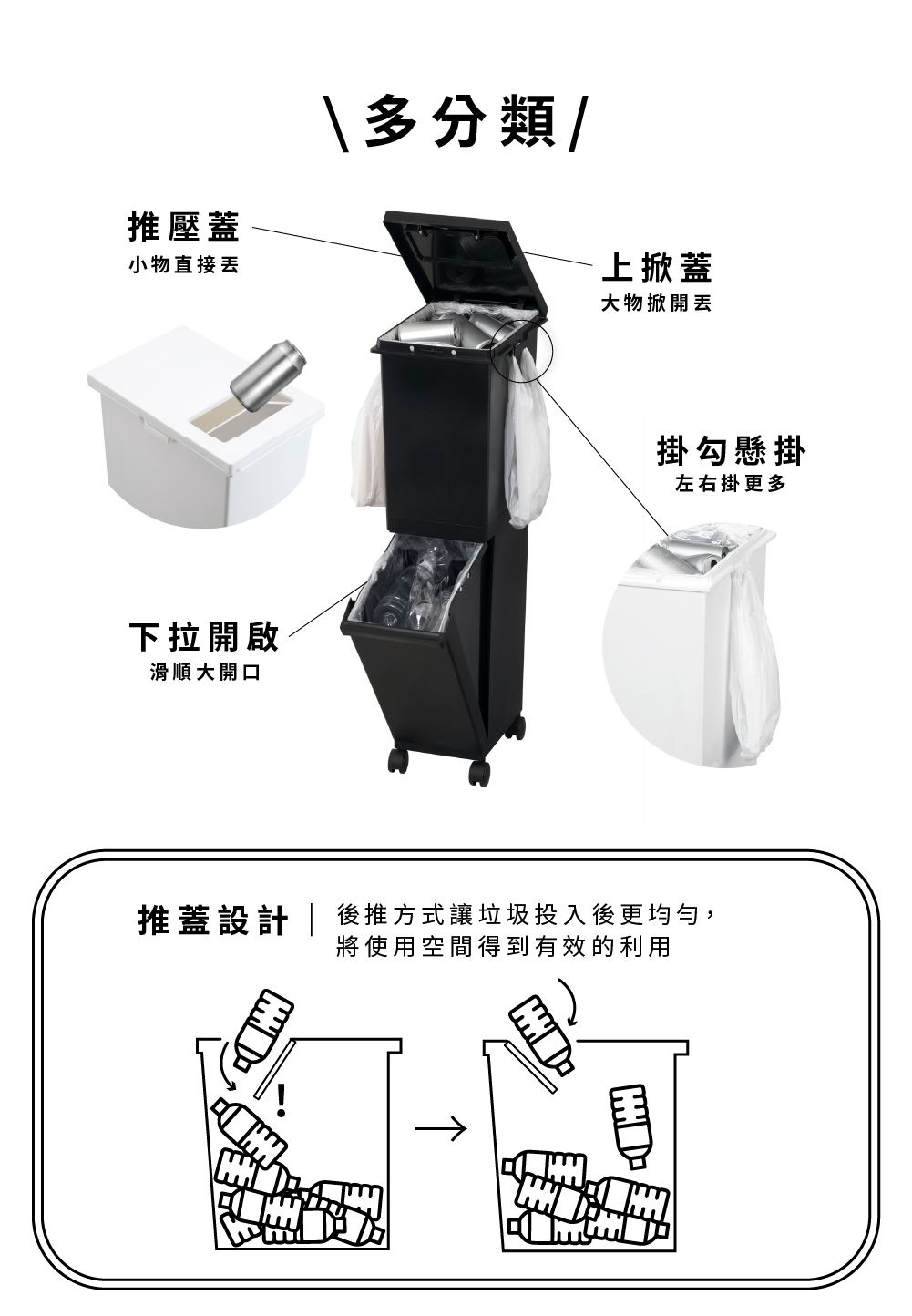 \ 多分類 /

推壓蓋
小物直接丟

上掀蓋
大物掀開丟

掛勾懸掛
左右掛更多

下拉開啟
滑順大開口

推蓋設計 | 後推方式讓垃圾投入後更均勻，將使用空間得到有效的利用

!

→