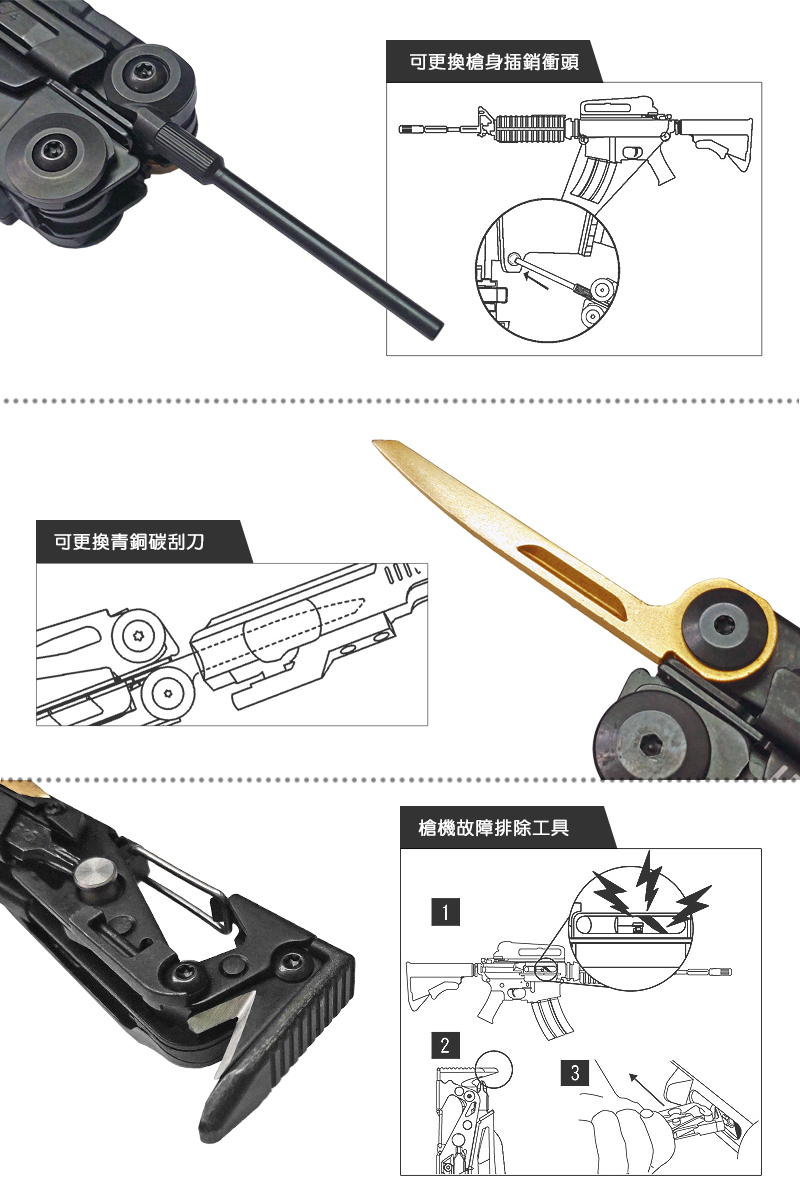 可更換槍身插銷衝頭

可更換青銅碳刮刀

槍機故障排除工具

1

2

3