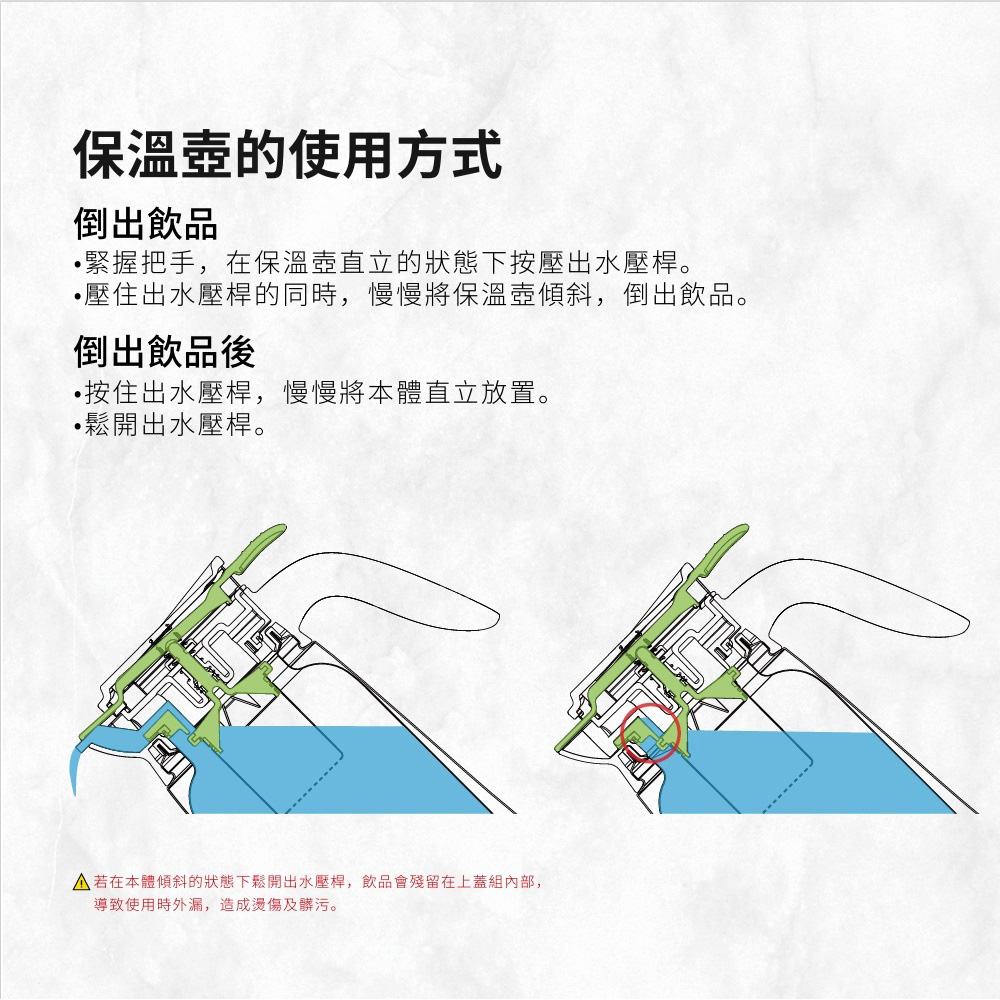 保溫壺的使用方式

倒出飲品

•緊握把手，在保溫壺直立的狀態下按壓出水壓桿。
•壓住出水壓桿的同時，慢慢將保溫壺傾斜，倒出飲品。

倒出飲品後

•按住出水壓桿，慢慢將本體直立放置。
•鬆開出水壓桿。

若在本體傾斜的狀態下鬆開出水壓桿，飲品會殘留在上蓋組內部，導致使用時外漏，造成燙傷及髒污。