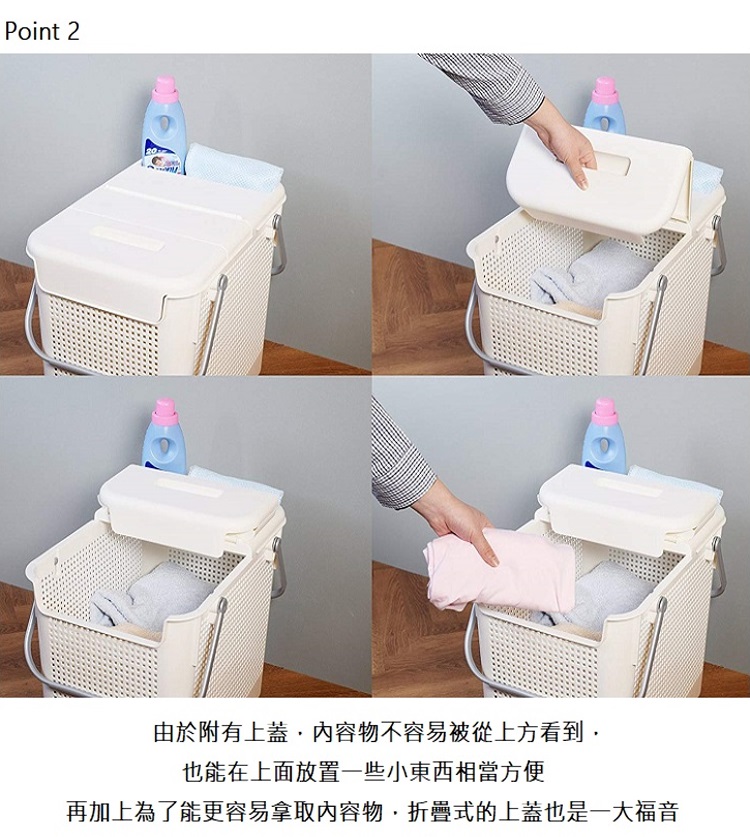 Point 2

由於附有上蓋，內容物不容易被從上方看到，
也能在上面放置一些小東西相當方便
再加上為了能更容易拿取內容物，折疊式的上蓋也是一大福音