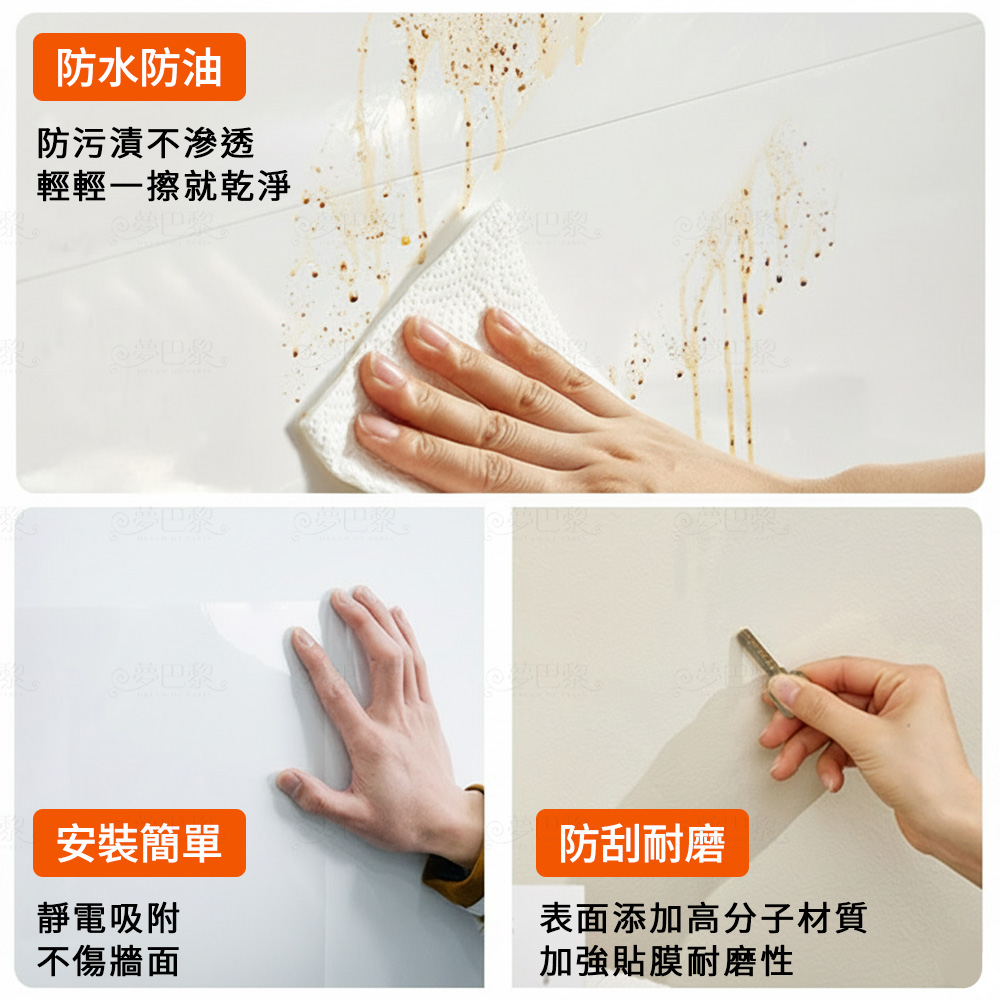 防水防油

防污漬不滲透
輕輕一擦就乾淨

夢巴黎

安裝簡單

靜電吸附
不傷牆面

防刮耐磨

表面添加高分子材質
加強貼膜耐磨性