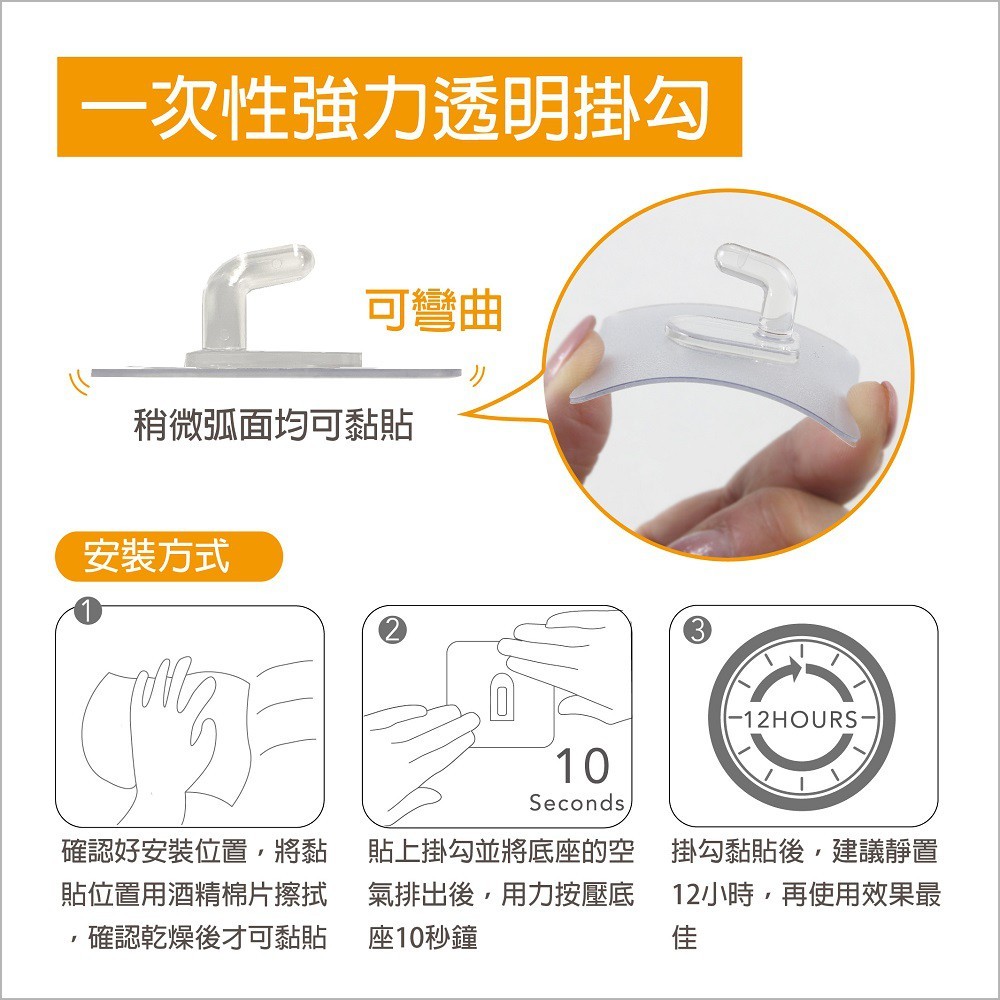 一次性強力透明掛勾

可彎曲

稍微弧面均可黏貼

安裝方式

1

確認好安裝位置，將黏貼位置用酒精棉片擦拭，確認乾燥後才可黏貼

2

10
Seconds

貼上掛勾並將底座的空氣排出後，用力按壓底座10秒鐘

3

12HOURS

掛勾黏貼後，建議靜置12小時，再使用效果最佳