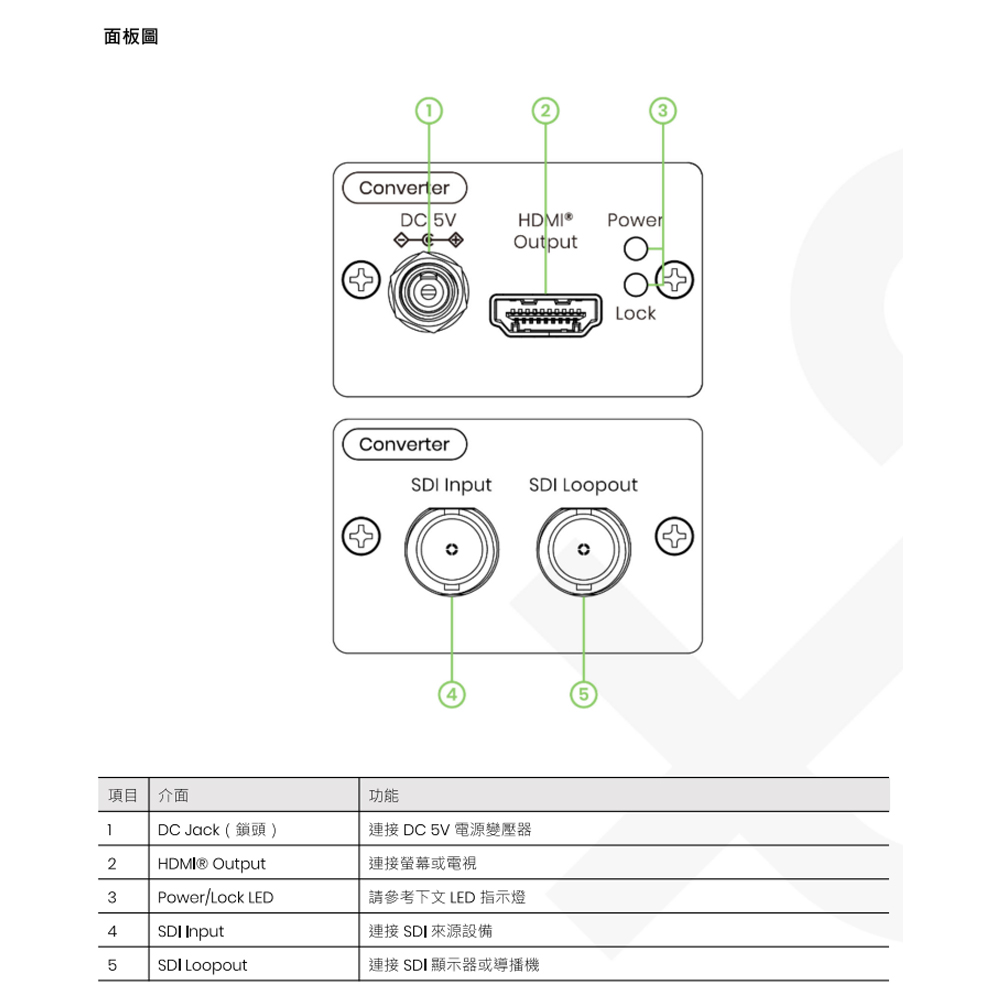 面板圖

1 2 3

Converter

DC 5V

HDMI®
Output

Power

Lock

Converter

SDI Input

SDI Loopout

4 5

| 項目 | 介面 | 功能 |
|---|---|---|
| 1 | DC Jack（鎖頭） | 連接 DC 5V 電源變壓器 |
| 2 | HDMI® Output | 連接螢幕或電視 |
| 3 | Power/Lock LED | 請參考下文 LED 指示燈 |
| 4 | SDI Input | 連接 SDI 來源設備 |
| 5 | SDI Loopout | 連接 SDI 顯示器或導播機 |