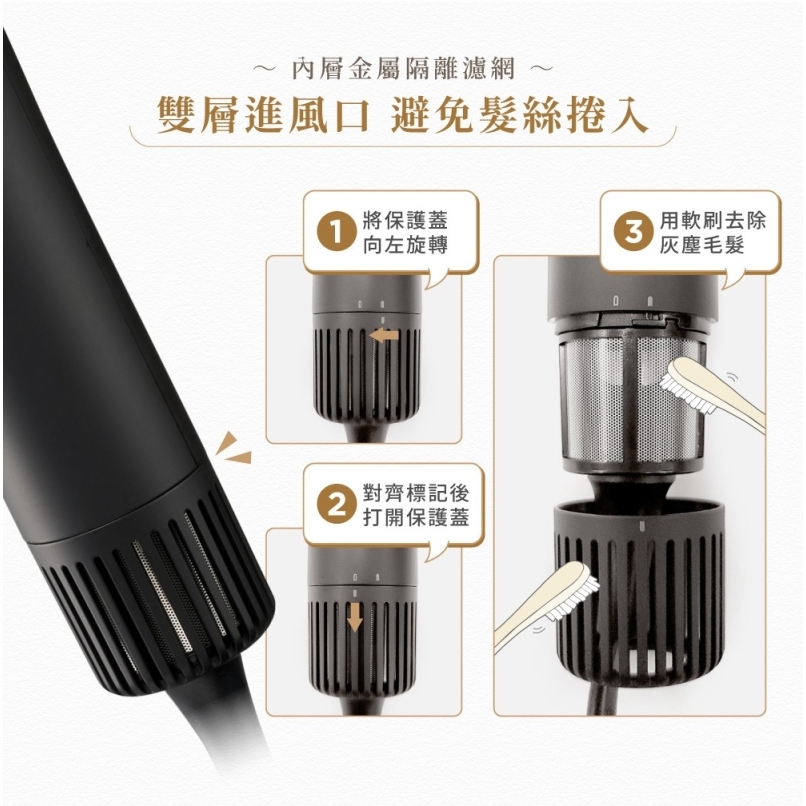 ~ 內層金屬隔離濾網 ~
雙層進風口 避免髮絲捲入

1 將保護蓋向左旋轉

2 對齊標記後打開保護蓋

3 用軟刷去除灰塵毛髮