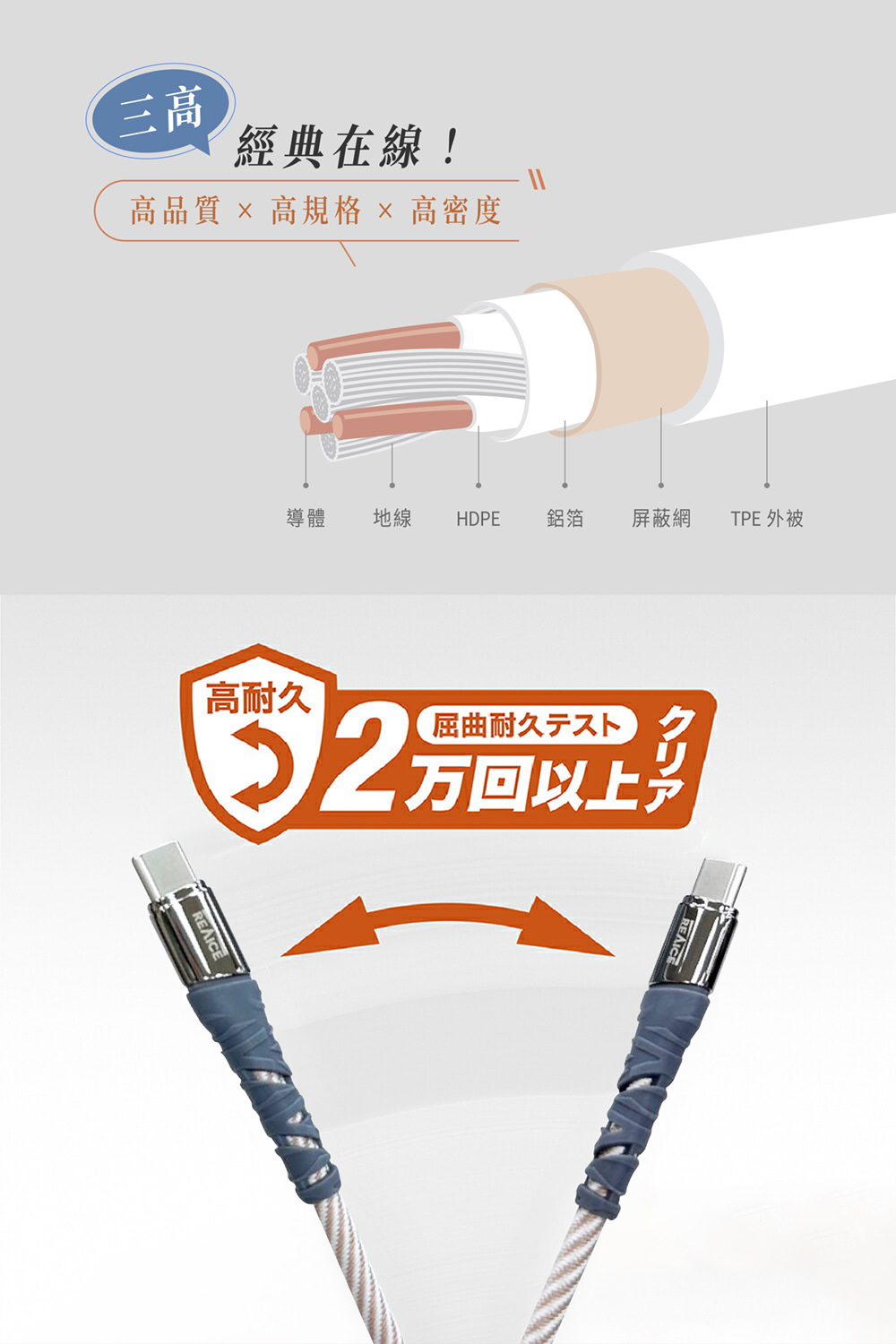 三高

經典在線！

高品質 × 高規格 × 高密度

導體　地線　HDPE　鋁箔　屏蔽網　TPE 外被

高耐久

屈曲耐久テスト

2万回以上クリア

REAICE

REAICE