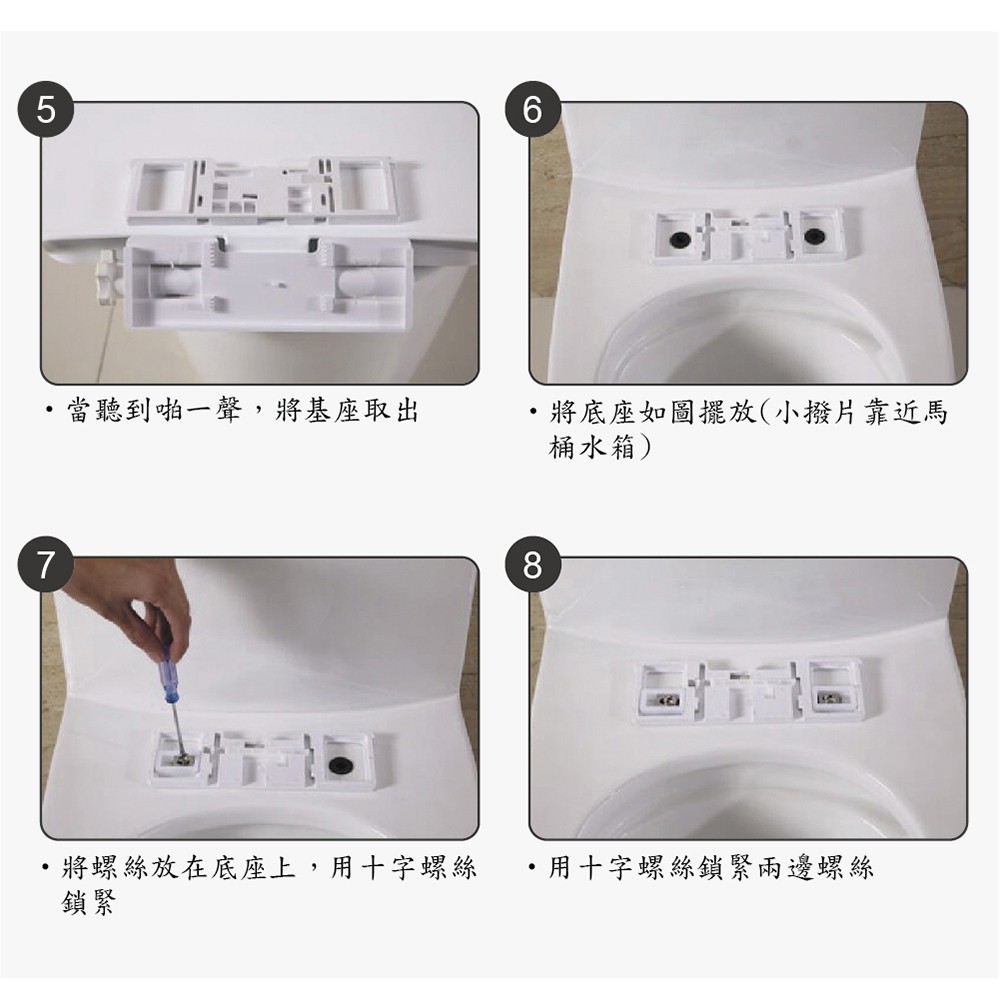 5

・當聽到啪一聲，將基座取出

6

・將底座如圖擺放(小撥片靠近馬桶水箱)

7

・將螺絲放在底座上，用十字螺絲鎖緊

8

・用十字螺絲鎖緊兩邊螺絲