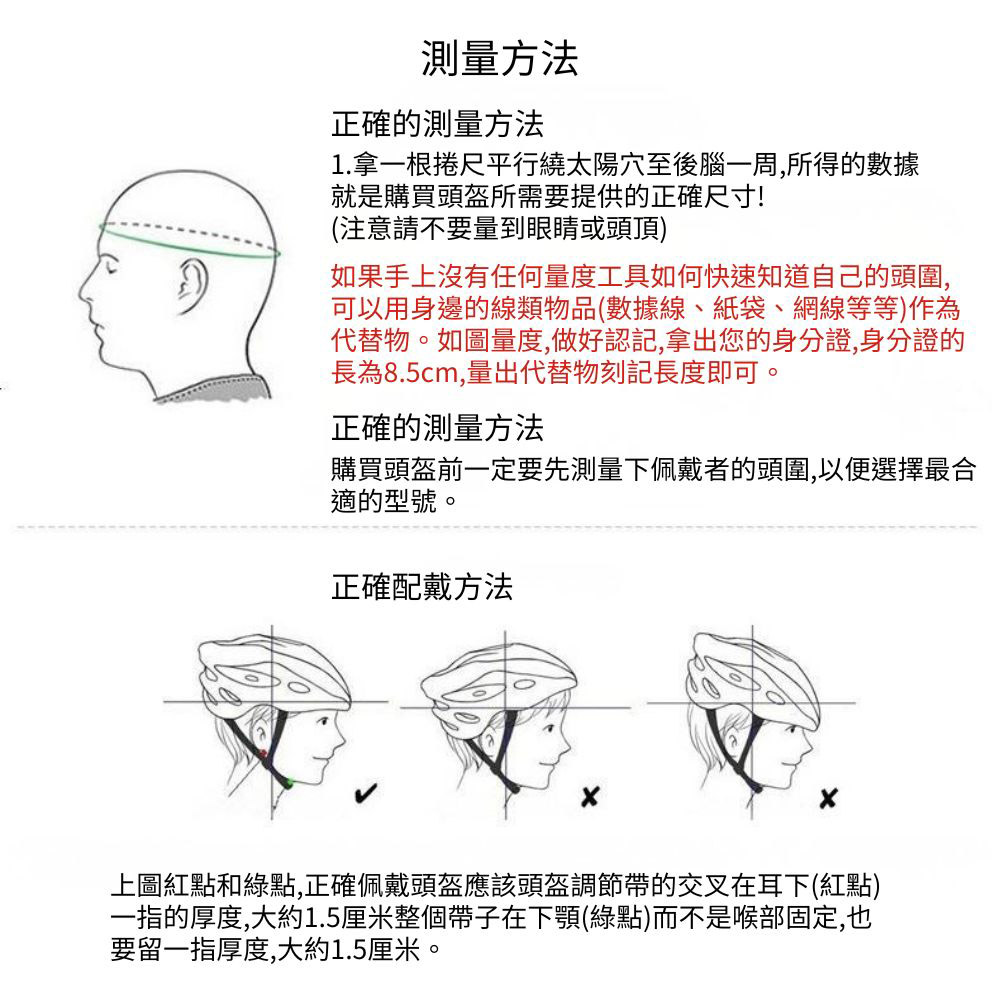 測量方法

正確的測量方法

1.拿一根捲尺平行繞太陽穴至後腦一周,所得的數據就是購買頭盔所需要提供的正確尺寸!
(注意請不要量到眼睛或頭頂)

如果手上沒有任何量度工具如何快速知道自己的頭圍,可以用身邊的線類物品(數據線、紙袋、網線等等)作為代替物。如圖量度,做好認記,拿出您的身分證,身分證的長為8.5cm,量出代替物刻記長度即可。

正確的測量方法

購買頭盔前一定要先測量下佩戴者的頭圍,以便選擇最合適的型號。

正確配戴方法

✔ ✘ ✘

上圖紅點和綠點,正確佩戴頭盔應該頭盔調節帶的交叉在耳下(紅點)一指的厚度,大約1.5厘米整個帶子在下顎(綠點)而不是喉部固定,也要留一指厚度,大約1.5厘米。