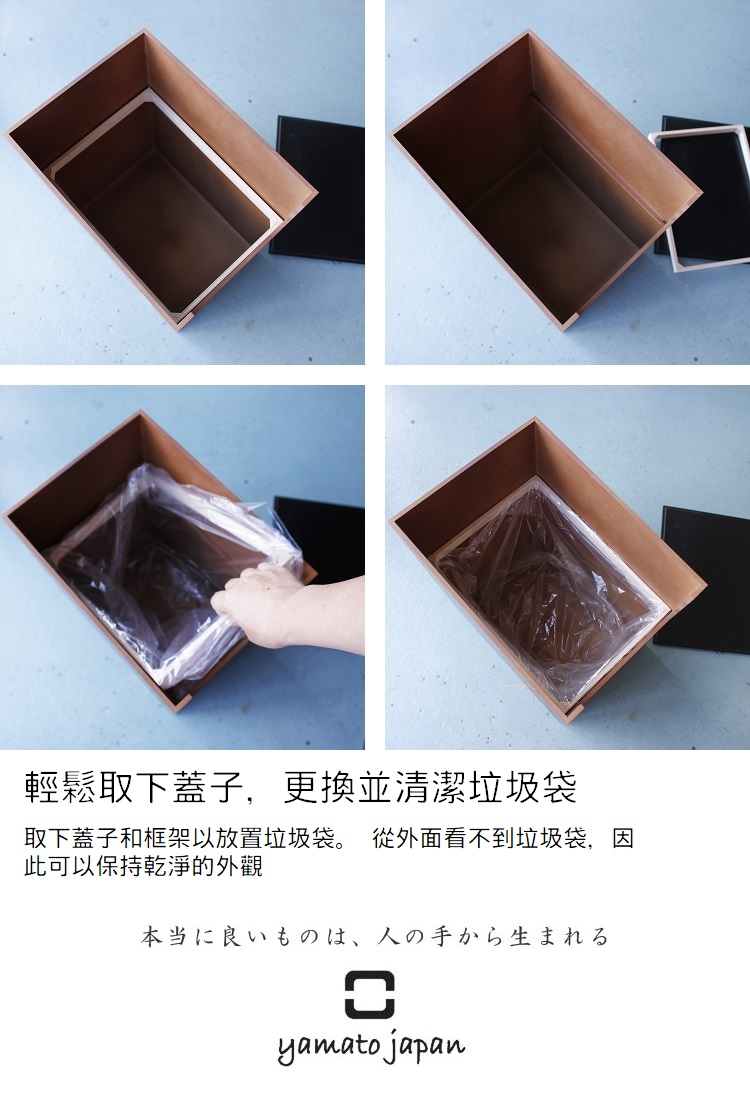 輕鬆取下蓋子，更換並清潔垃圾袋

取下蓋子和框架以放置垃圾袋。 從外面看不到垃圾袋，因此可以保持乾淨的外觀

本当に良いものは、人の手から生まれる

yamato japan