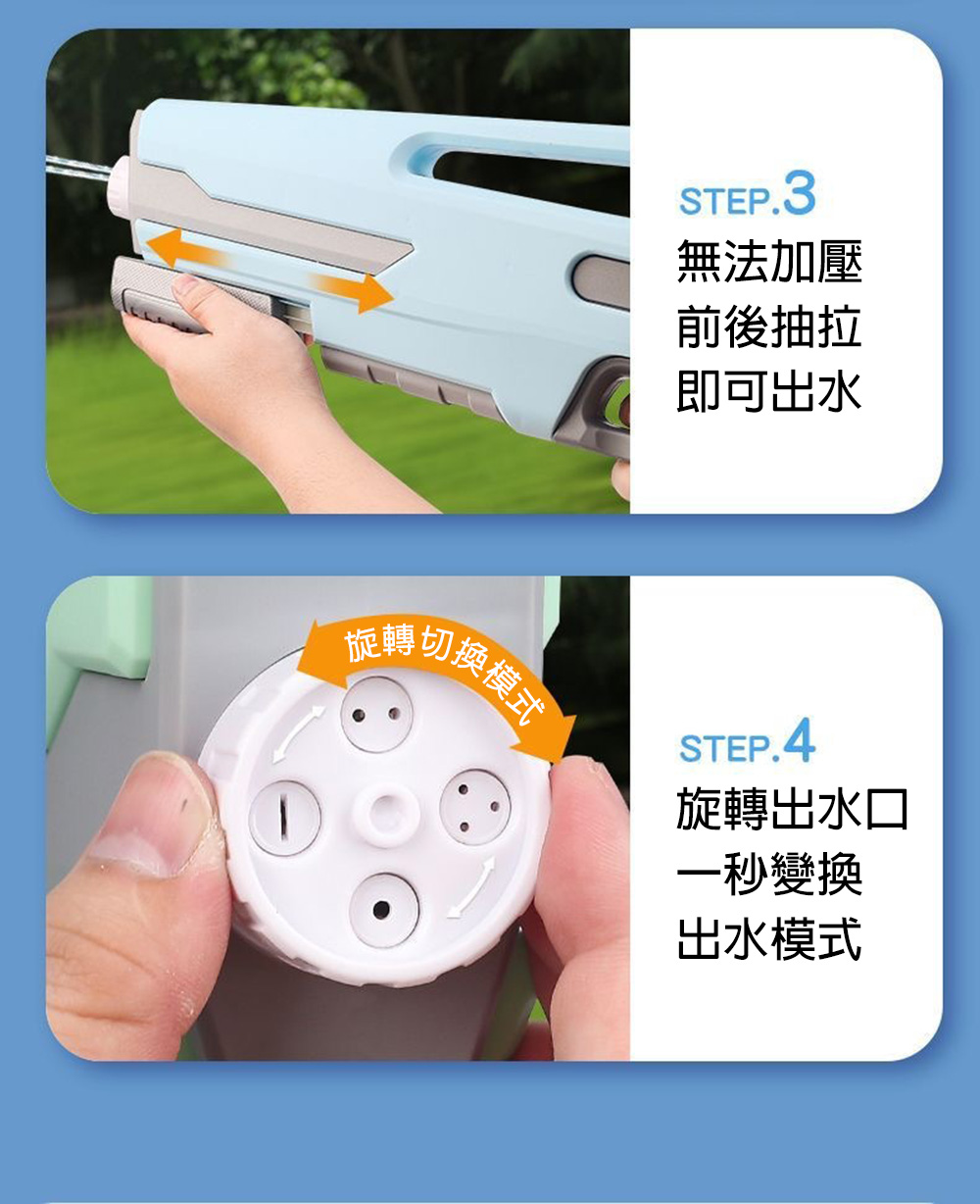 STEP.3
無法加壓
前後抽拉
即可出水

旋轉切換模式

STEP.4
旋轉出水口
一秒變換
出水模式