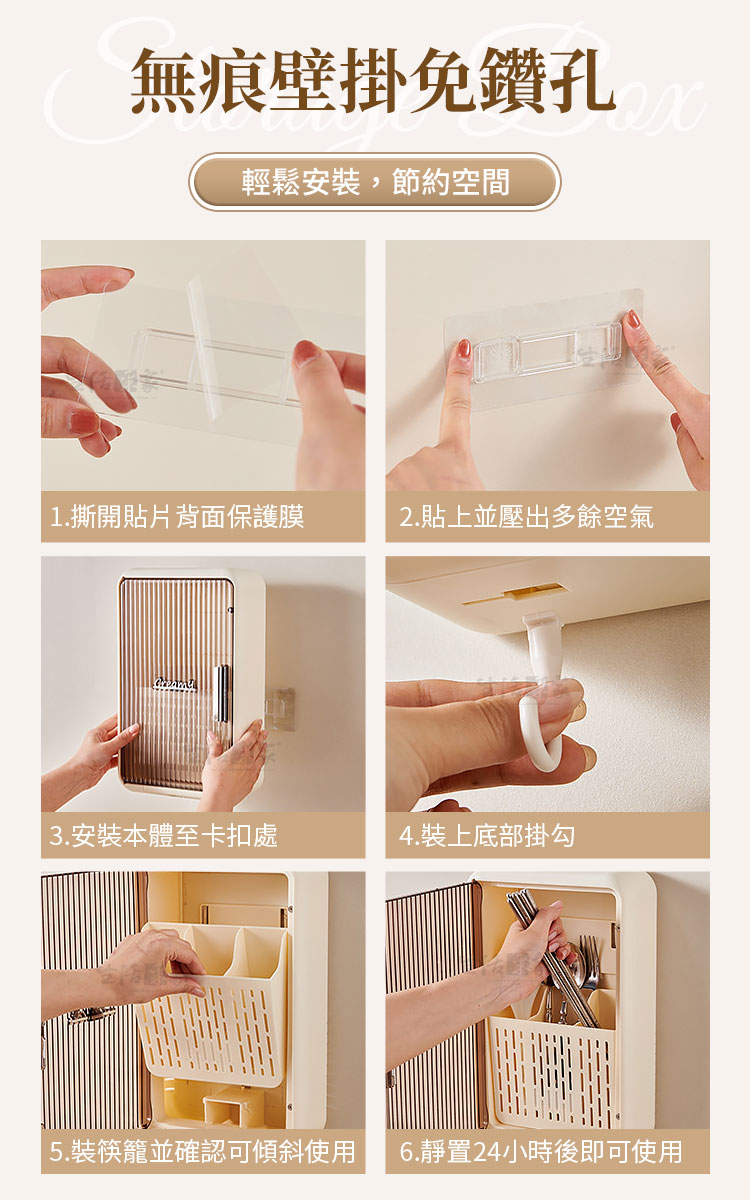 Storage Box

無痕壁掛免鑽孔

輕鬆安裝，節約空間

1.撕開貼片背面保護膜

2.貼上並壓出多餘空氣

3.安裝本體至卡扣處

4.裝上底部掛勾

5.裝筷籠並確認可傾斜使用

6.靜置24小時後即可使用