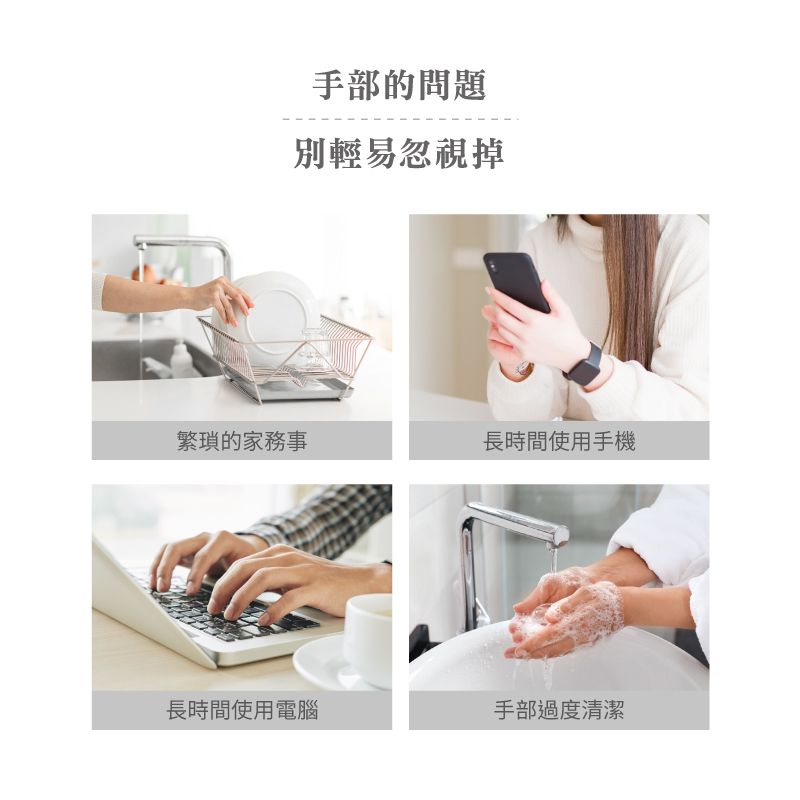 手部的問題

別輕易忽視掉

繁瑣的家務事

長時間使用手機

長時間使用電腦

手部過度清潔