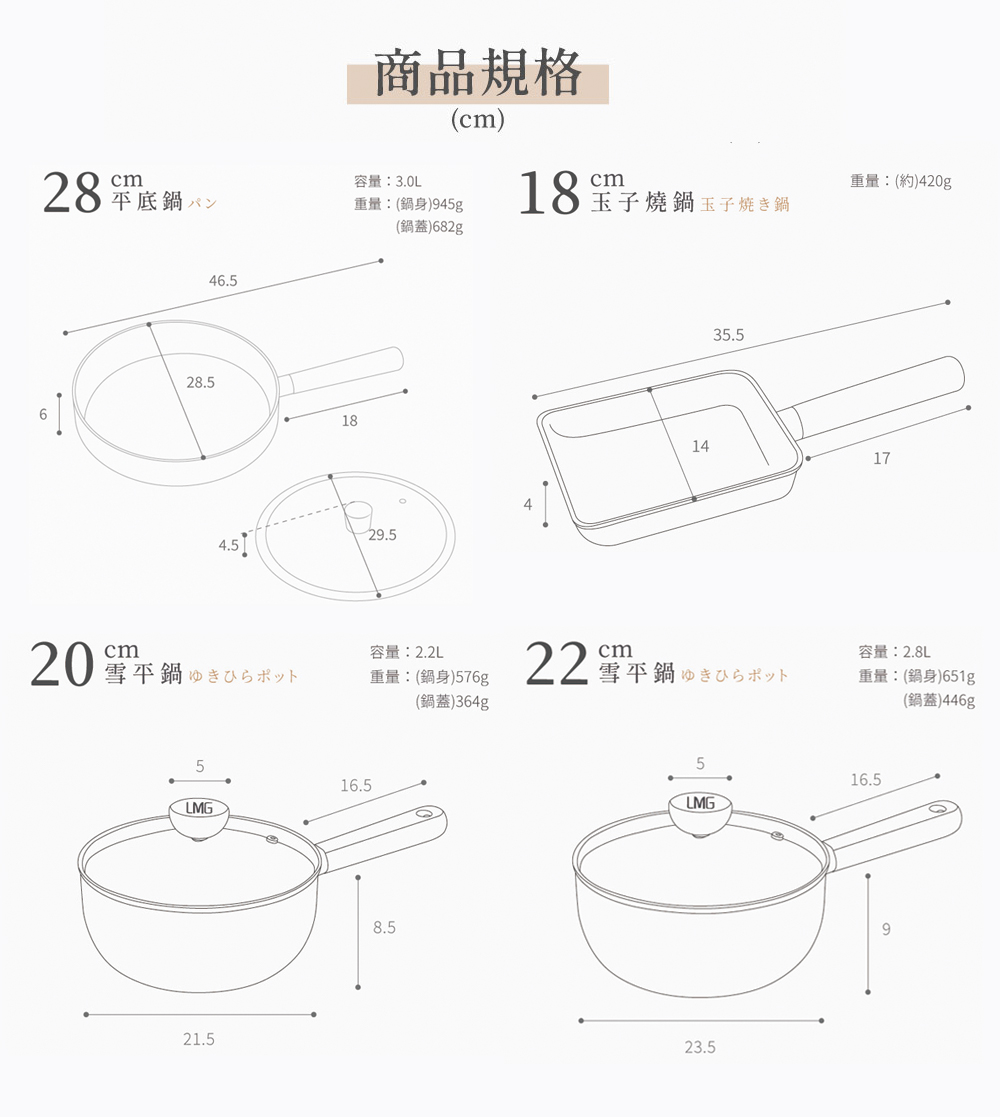 商品規格
(cm)

28 cm
平底鍋 パン
容量：3.0L
重量：(鍋身)945g
(鍋蓋)682g

46.5
28.5
6
18
4.5
29.5

18 cm
玉子燒鍋 玉子焼き鍋
重量：(約)420g

35.5
14
17
4

20 cm
雪平鍋 ゆきひらポット
容量：2.2L
重量：(鍋身)576g
(鍋蓋)364g

5
16.5
LMG
8.5
21.5

22 cm
雪平鍋 ゆきひらポット
容量：2.8L
重量：(鍋身)651g
(鍋蓋)446g

5
16.5
LMG
9
23.5