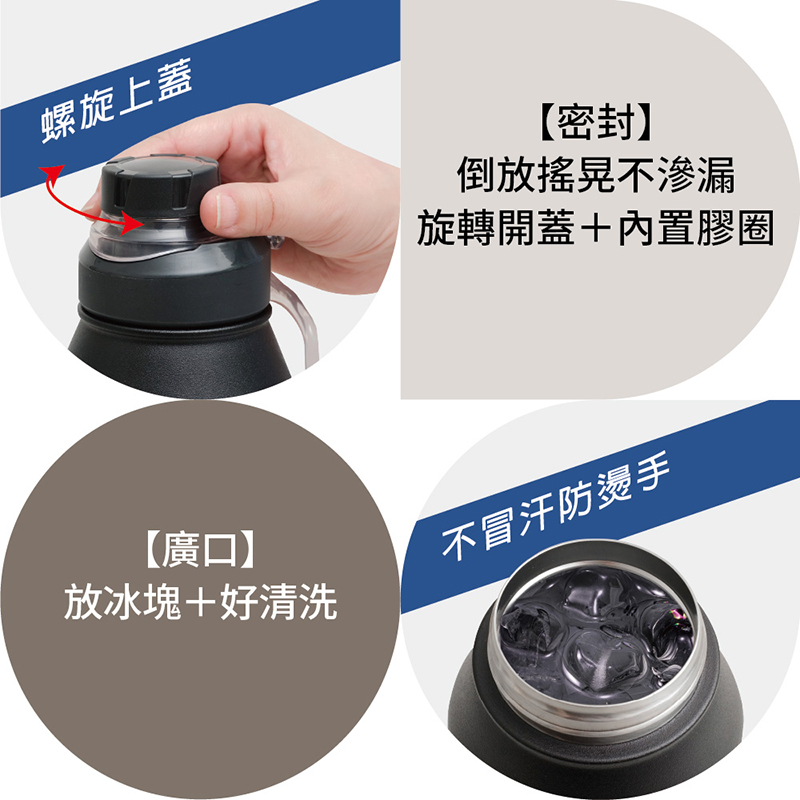 螺旋上蓋

【密封】
倒放搖晃不滲漏
旋轉開蓋＋內置膠圈

【廣口】
放冰塊＋好清洗

不冒汗防燙手