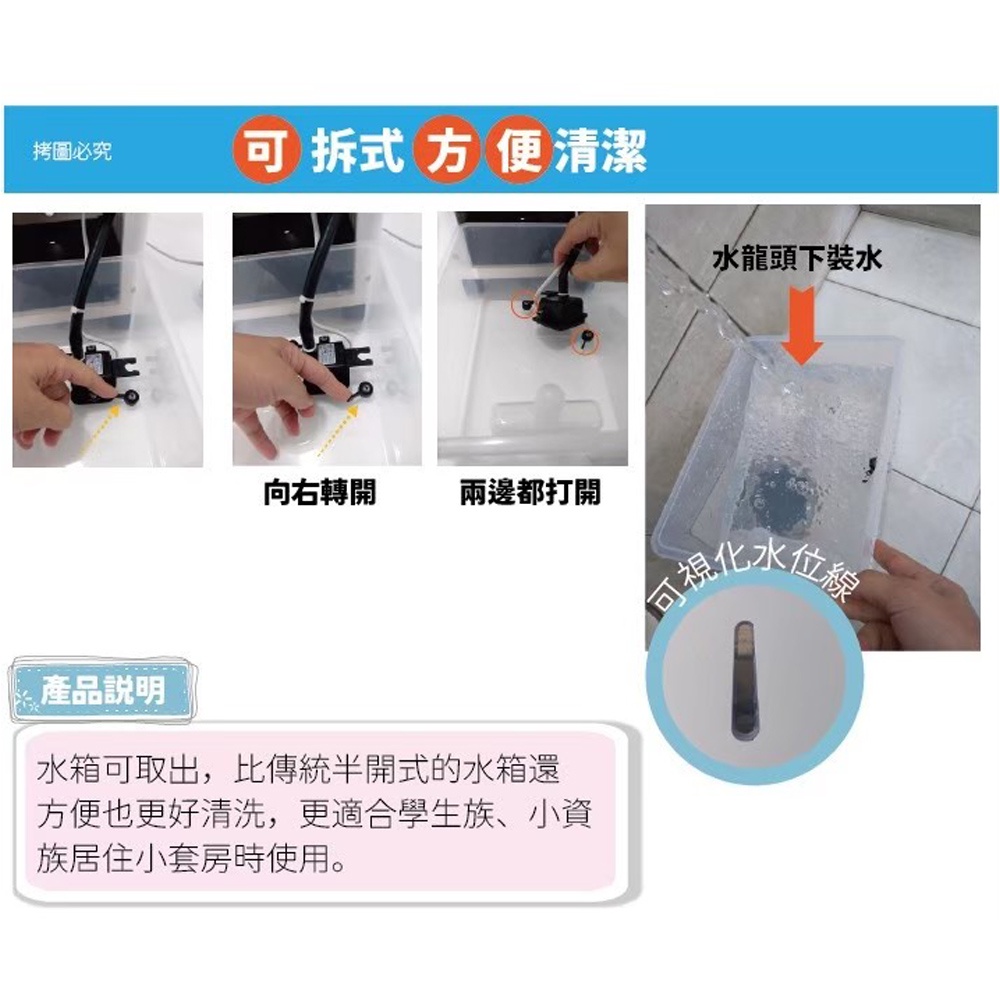 拷圖必究

可拆式方便清潔

向右轉開

兩邊都打開

水龍頭下裝水

可視化水位線

產品說明

水箱可取出，比傳統半開式的水箱還方便也更好清洗，更適合學生族、小資族居住小套房時使用。