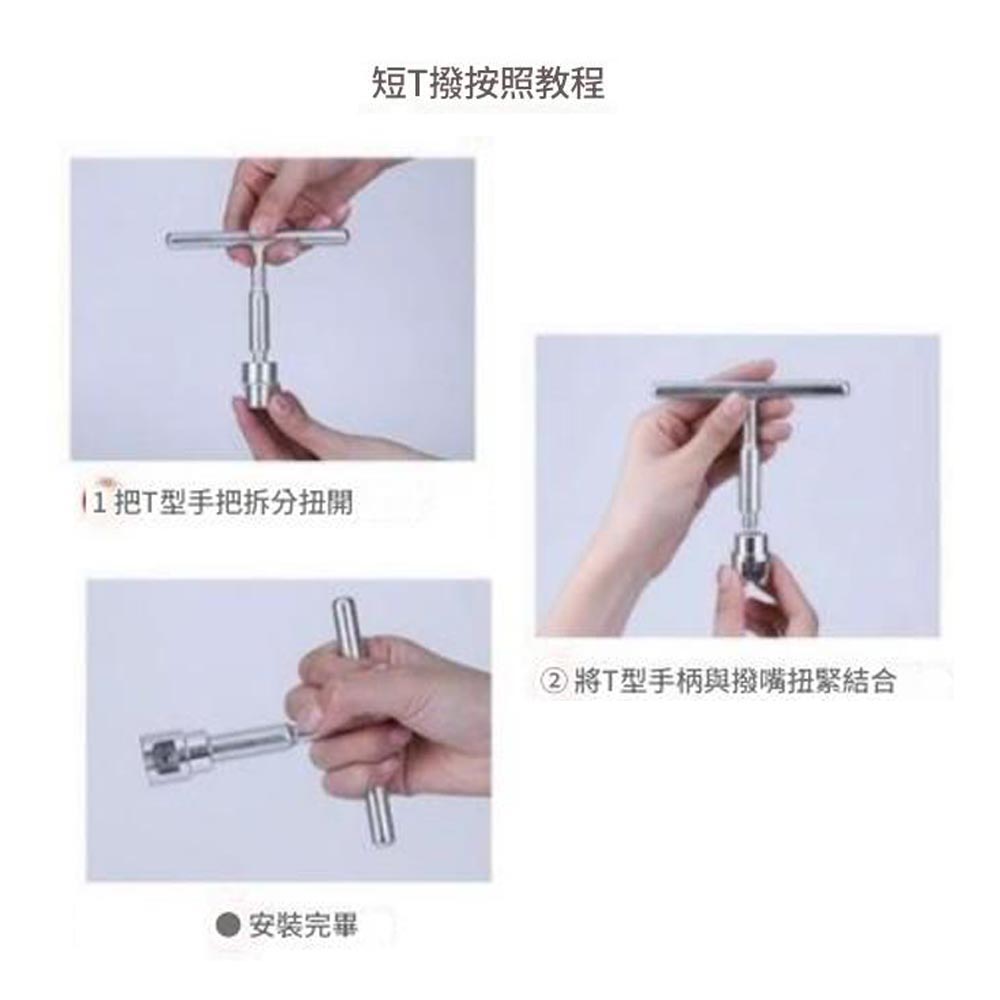 短T撥按照教程

1 把T型手把拆分扭開

② 將T型手柄與撥嘴扭緊結合

● 安裝完畢