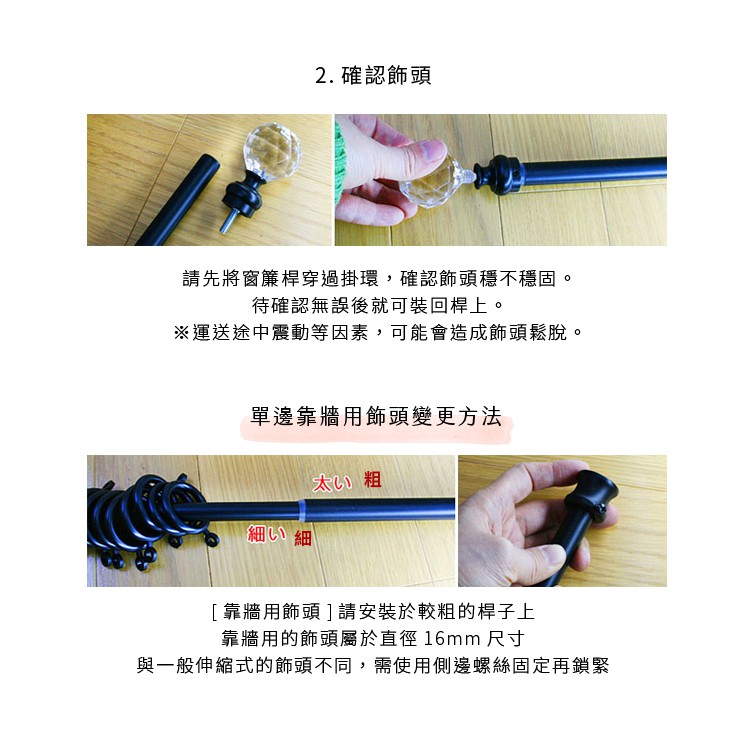 2. 確認飾頭

請先將窗簾桿穿過掛環，確認飾頭穩不穩固。
待確認無誤後就可裝回桿上。
※運送途中震動等因素，可能會造成飾頭鬆脫。

單邊靠牆用飾頭變更方法

太い 粗
細い 細

[ 靠牆用飾頭 ] 請安裝於較粗的桿子上
靠牆用的飾頭屬於直徑 16mm 尺寸
與一般伸縮式的飾頭不同，需使用側邊螺絲固定再鎖緊