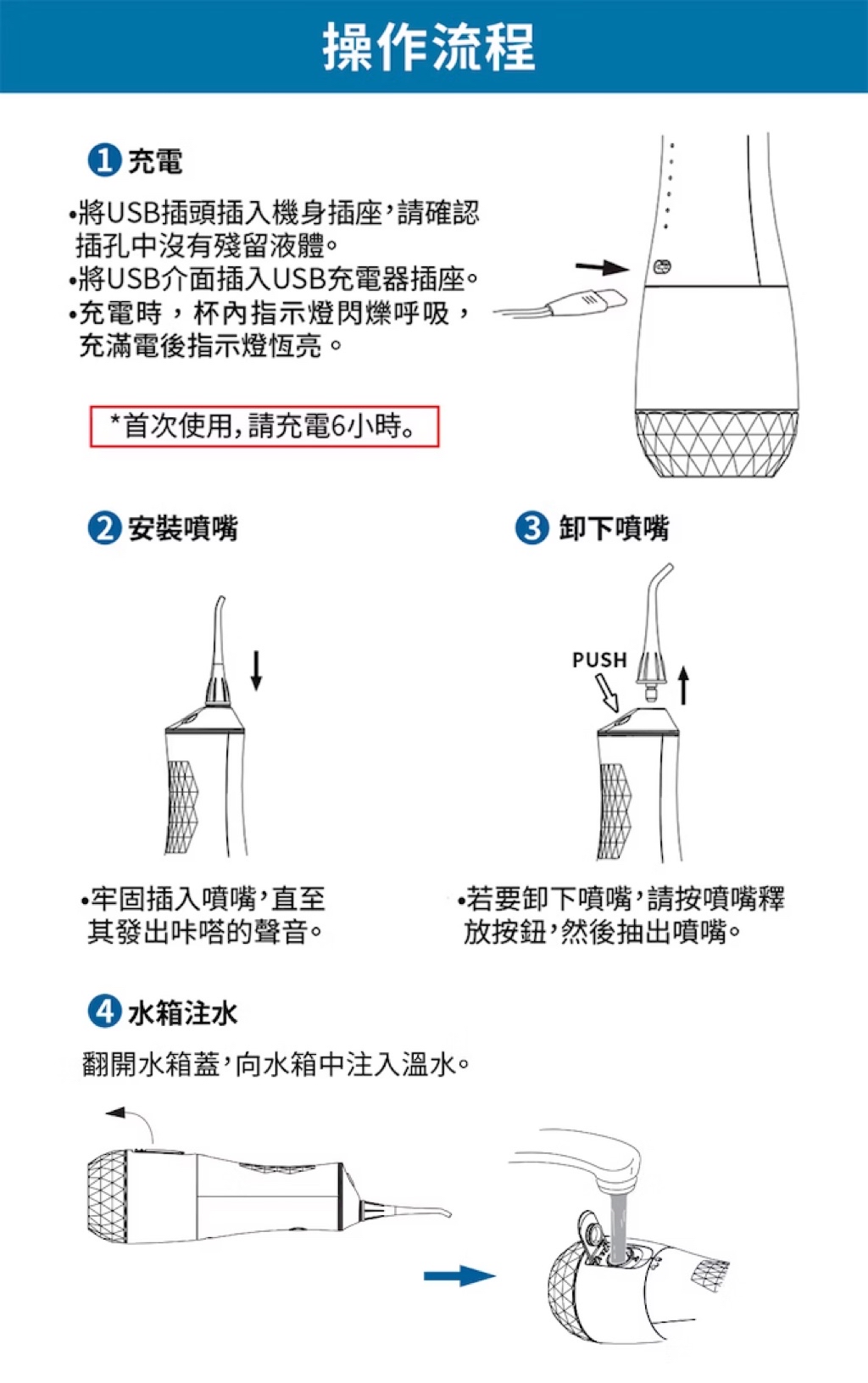 操作流程

1 充電

•將USB插頭插入機身插座，請確認插孔中沒有殘留液體。
•將USB介面插入USB充電器插座。
•充電時，杯內指示燈閃爍呼吸，充滿電後指示燈恆亮。

*首次使用，請充電6小時。

2 安裝噴嘴

•牢固插入噴嘴，直至其發出咔嗒的聲音。

3 卸下噴嘴

PUSH

•若要卸下噴嘴，請按噴嘴釋放按鈕，然後抽出噴嘴。

4 水箱注水

翻開水箱蓋，向水箱中注入溫水。