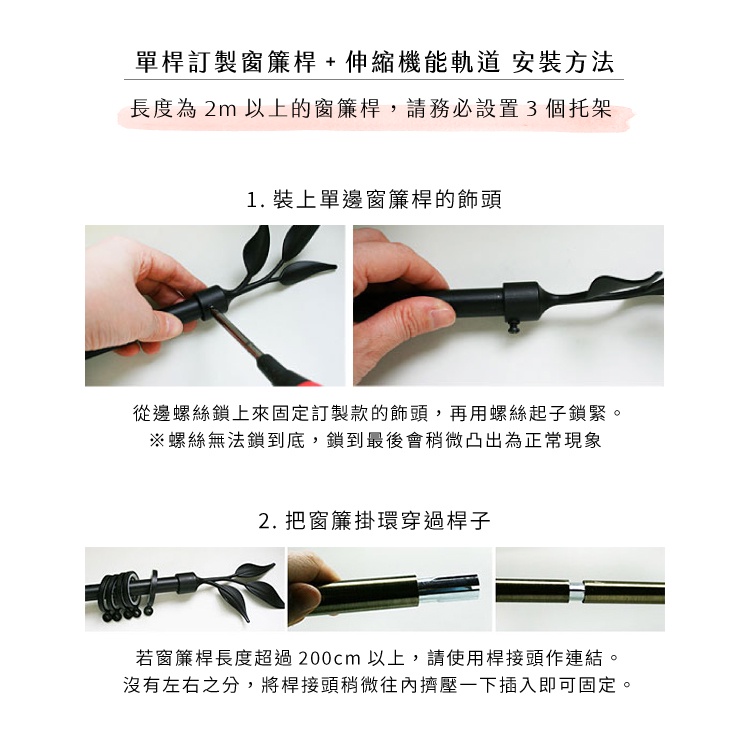 單桿訂製窗簾桿 + 伸縮機能軌道 安裝方法

長度為 2m 以上的窗簾桿，請務必設置 3 個托架

1. 裝上單邊窗簾桿的飾頭

從邊螺絲鎖上來固定訂製款的飾頭，再用螺絲起子鎖緊。
※螺絲無法鎖到底，鎖到最後會稍微凸出為正常現象

2. 把窗簾掛環穿過桿子

若窗簾桿長度超過 200cm 以上，請使用桿接頭作連結。
沒有左右之分，將桿接頭稍微往內擠壓一下插入即可固定。