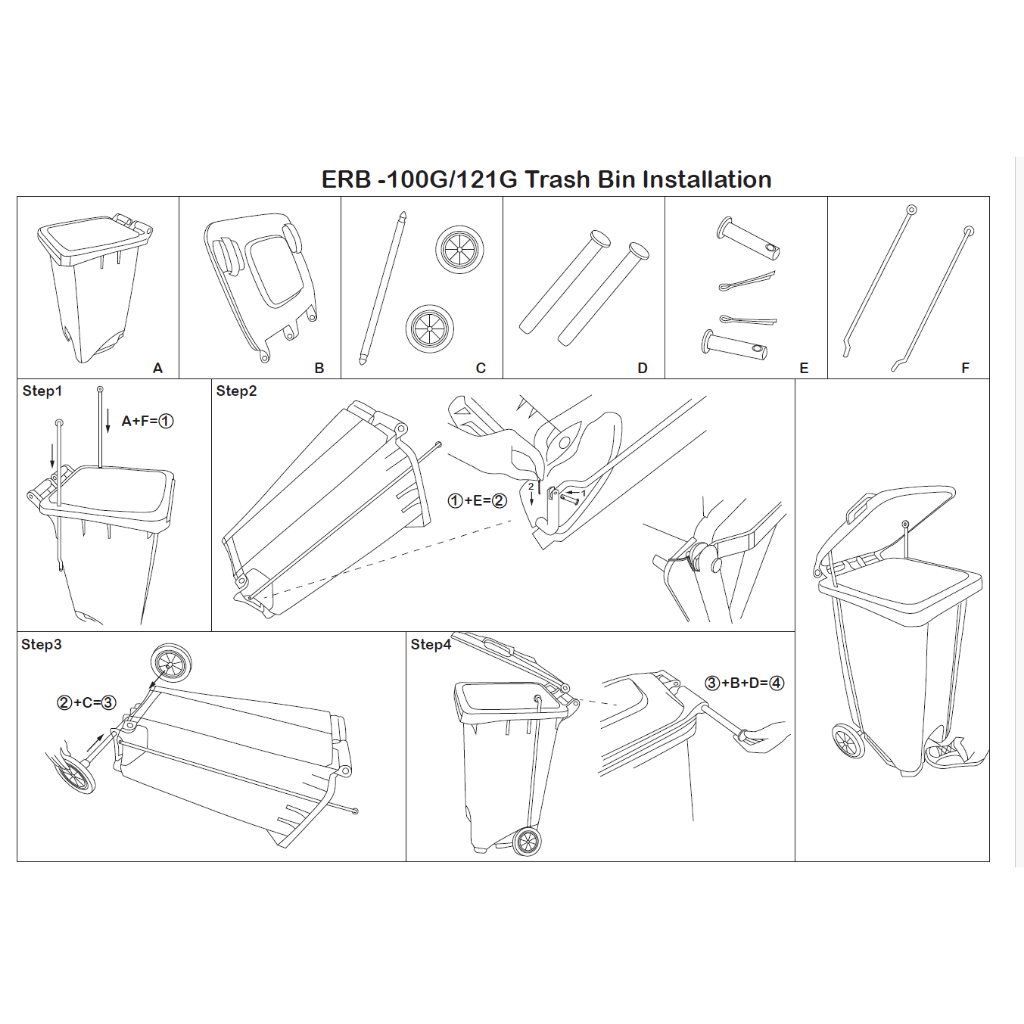 ERB -100G/121G Trash Bin Installation

A

B

C

D

E

F

Step1

A+F=①

Step2

①+E=②

2

1

Step3

②+C=③

Step4

③+B+D=④