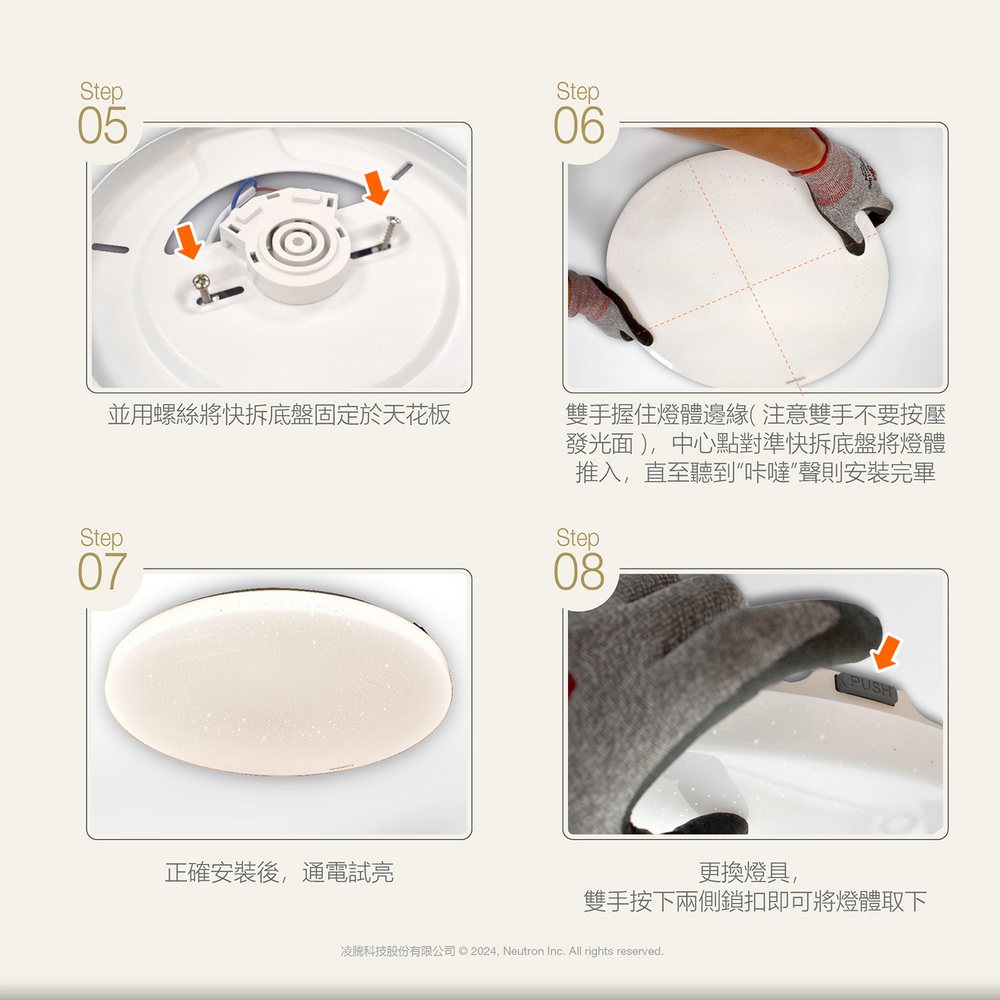 Step
05

並用螺絲將快拆底盤固定於天花板

Step
06

雙手握住燈體邊緣( 注意雙手不要按壓發光面 )，中心點對準快拆底盤將燈體推入，直至聽到“咔噠”聲則安裝完畢

Step
07

正確安裝後，通電試亮

Step
08

PUSH

更換燈具，
雙手按下兩側鎖扣即可將燈體取下

凌騰科技股份有限公司 © 2024, Neutron Inc. All rights reserved.