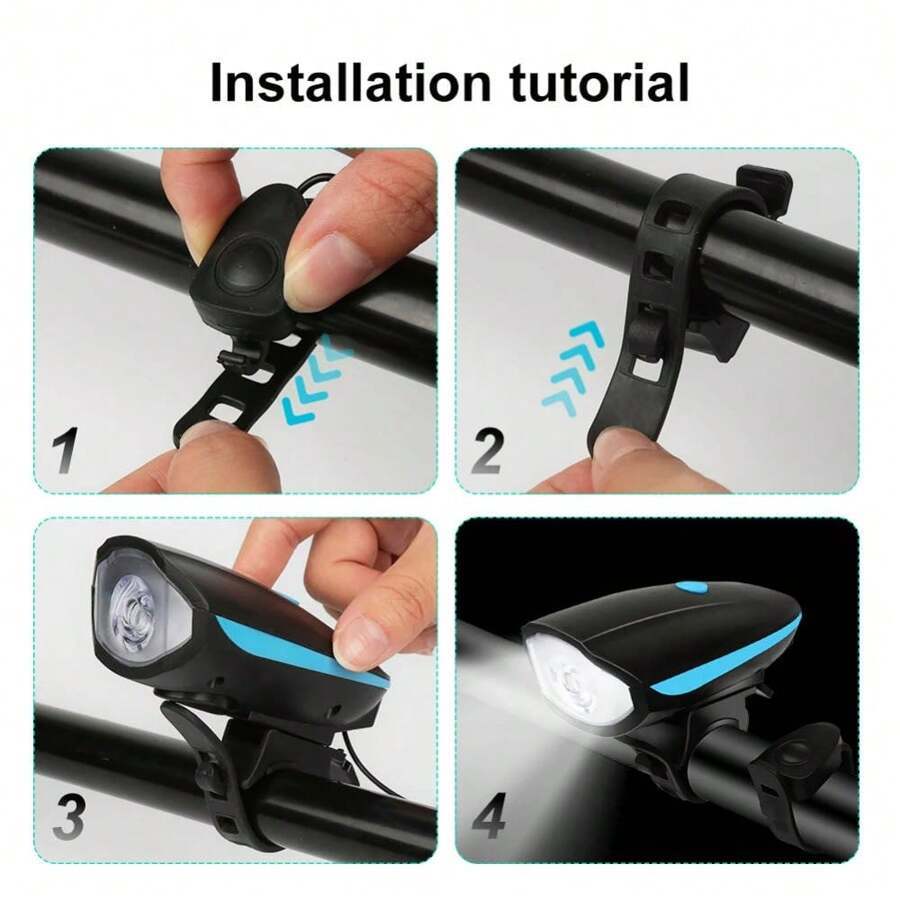 Installation tutorial

1

2

3

4