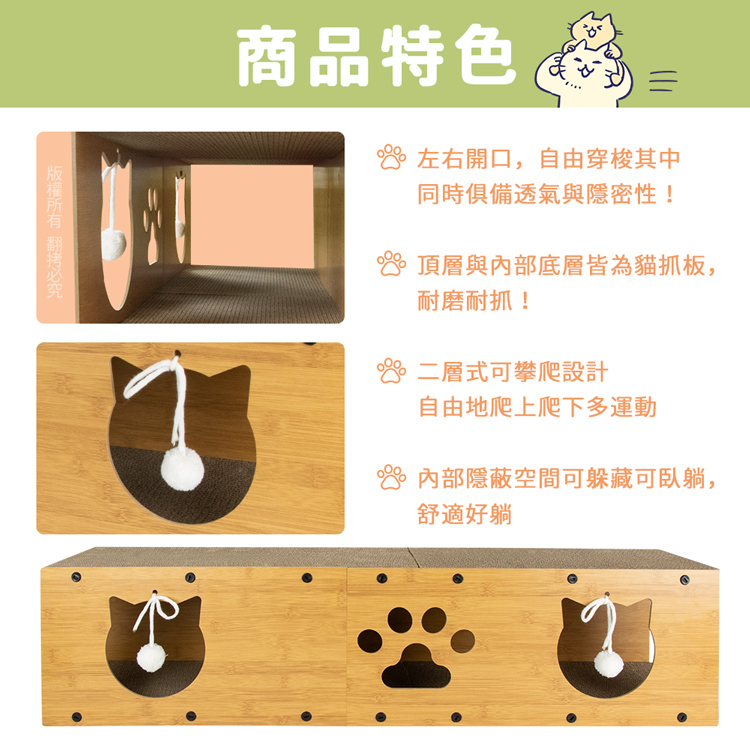 商品特色

版權所有 翻拷必究

左右開口，自由穿梭其中
同時俱備透氣與隱密性！

頂層與內部底層皆為貓抓板，
耐磨耐抓！

二層式可攀爬設計
自由地爬上爬下多運動

內部隱蔽空間可躲藏可臥躺，
舒適好躺