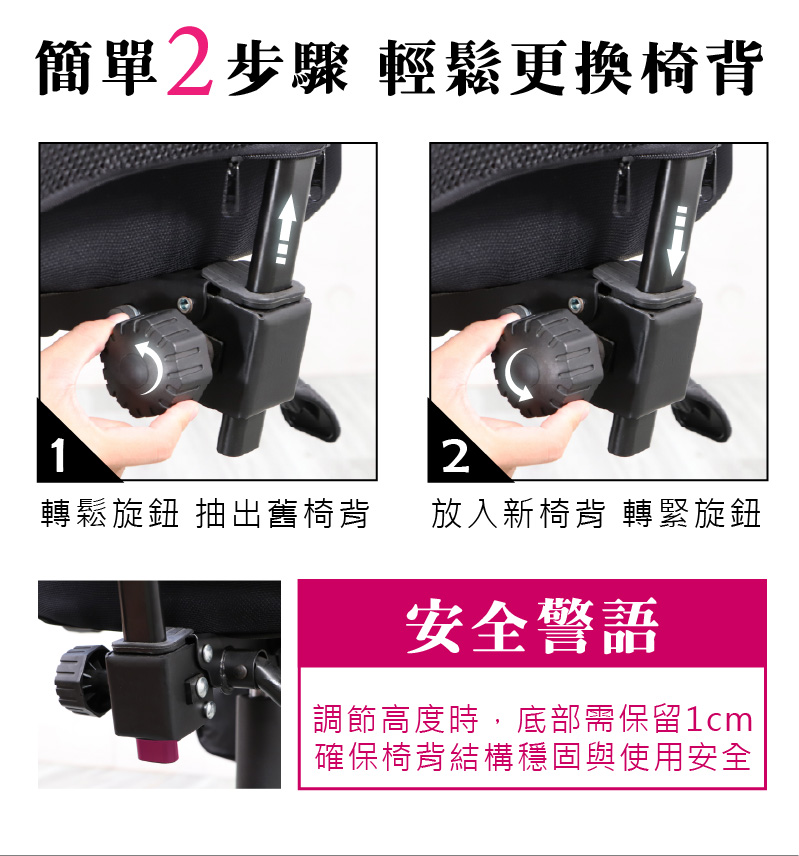 簡單2步驟 輕鬆更換椅背

1

轉鬆旋鈕 抽出舊椅背

2

放入新椅背 轉緊旋鈕

安全警語

調節高度時，底部需保留1cm
確保椅背結構穩固與使用安全