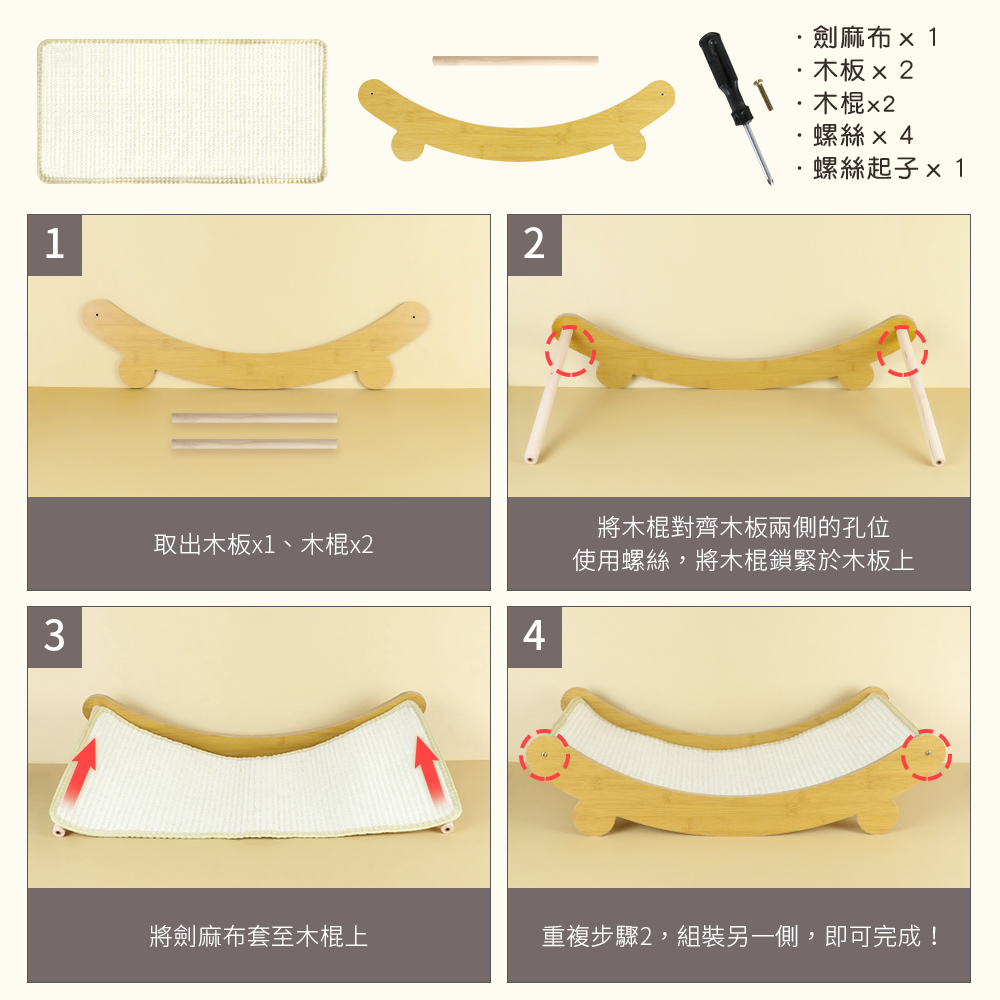 · 劍麻布 × 1
· 木板 × 2
· 木棍×2
· 螺絲 × 4
· 螺絲起子 × 1

1

取出木板x1、木棍x2

2

將木棍對齊木板兩側的孔位
使用螺絲，將木棍鎖緊於木板上

3

將劍麻布套至木棍上

4

重複步驟2，組裝另一側，即可完成！