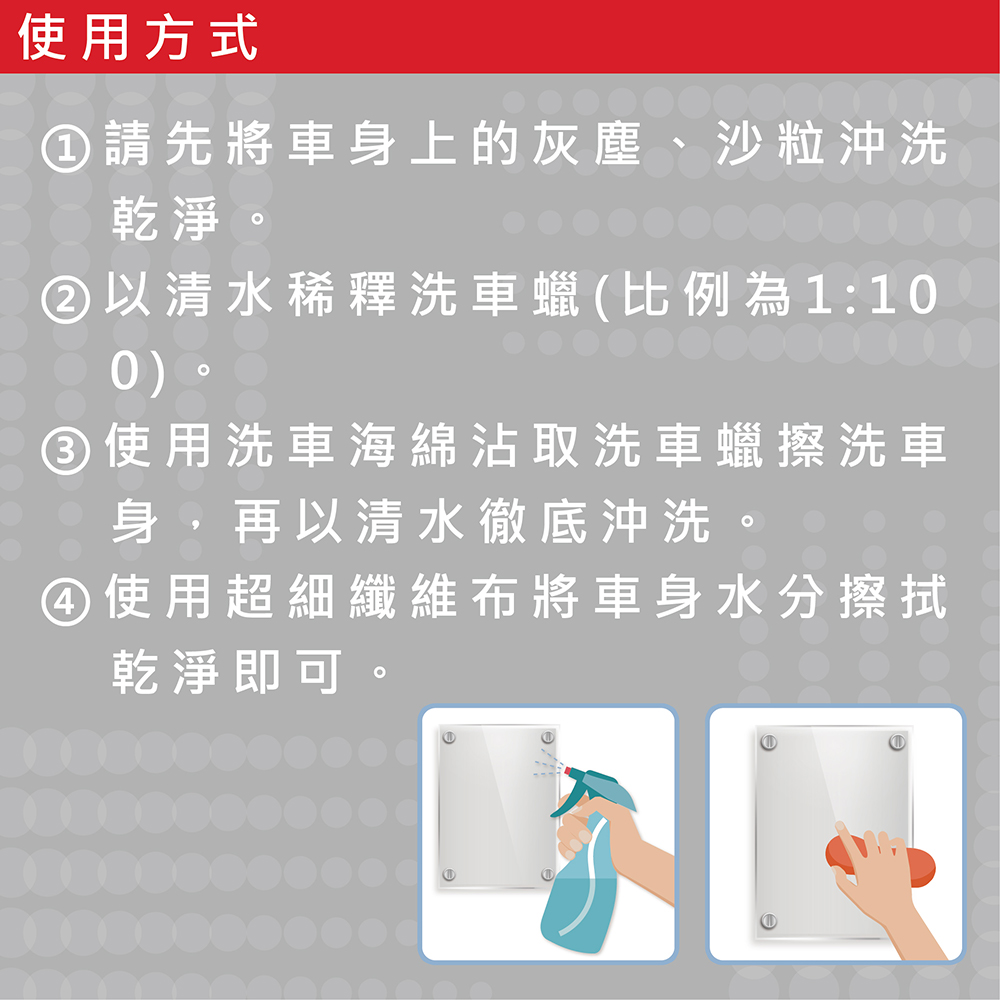 使用方式

①請先將車身上的灰塵、沙粒沖洗乾淨。

②以清水稀釋洗車蠟(比例為1:100)。

③使用洗車海綿沾取洗車蠟擦洗車身，再以清水徹底沖洗。

④使用超細纖維布將車身水分擦拭乾淨即可。