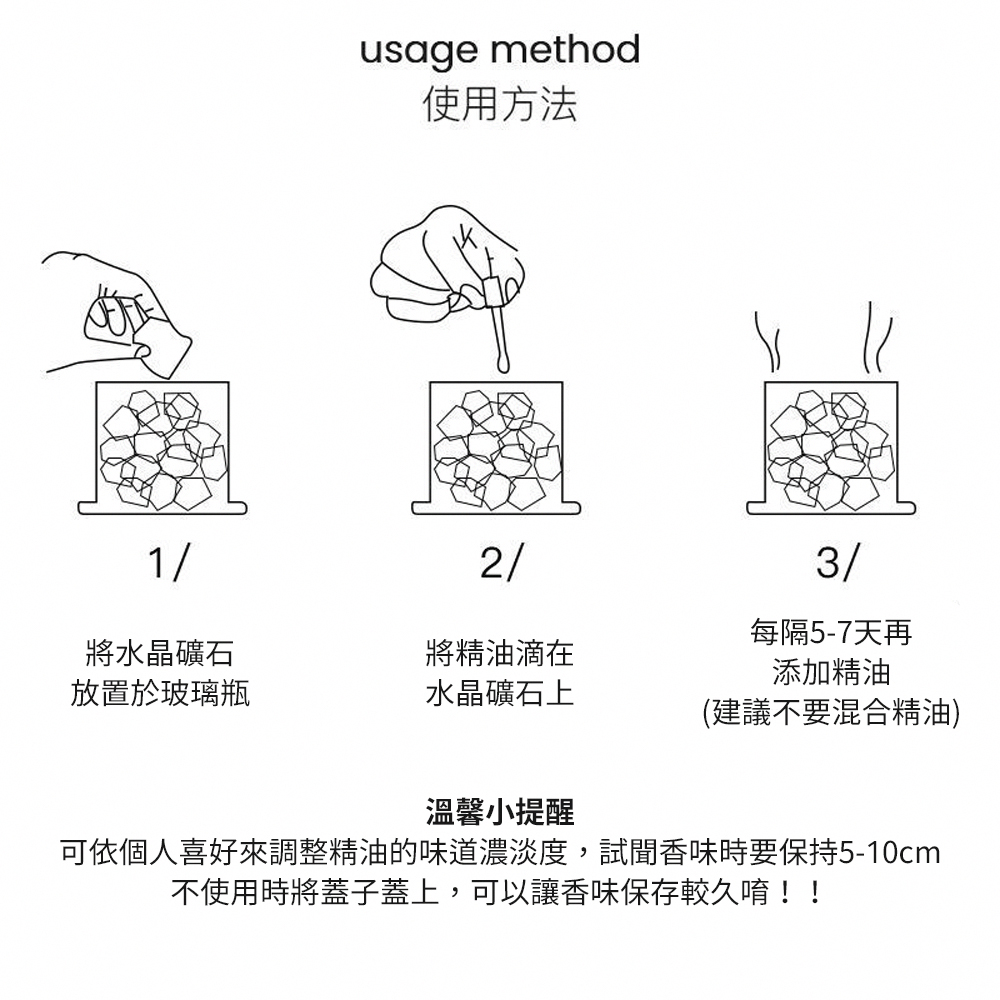 usage method
使用方法

1/

將水晶礦石
放置於玻璃瓶

2/

將精油滴在
水晶礦石上

3/

每隔5-7天再
添加精油
(建議不要混合精油)

溫馨小提醒
可依個人喜好來調整精油的味道濃淡度，試聞香味時要保持5-10cm
不使用時將蓋子蓋上，可以讓香味保存較久唷！！