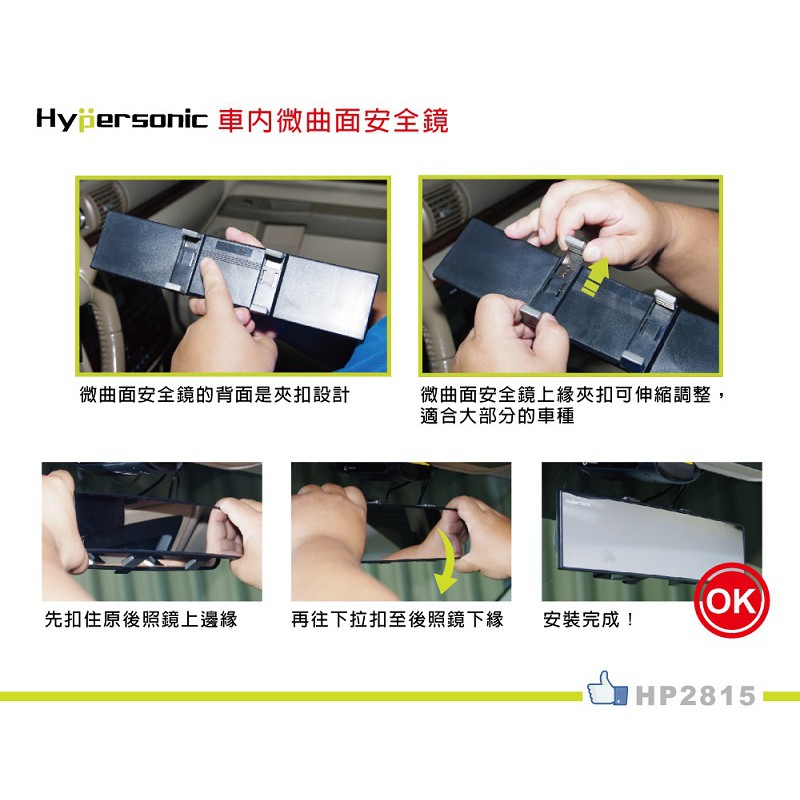 Hypersonic 車內微曲面安全鏡

微曲面安全鏡的背面是夾扣設計

微曲面安全鏡上緣夾扣可伸縮調整，適合大部分的車種

先扣住原後照鏡上邊緣

再往下拉扣至後照鏡下緣

安裝完成！

OK

HP2815