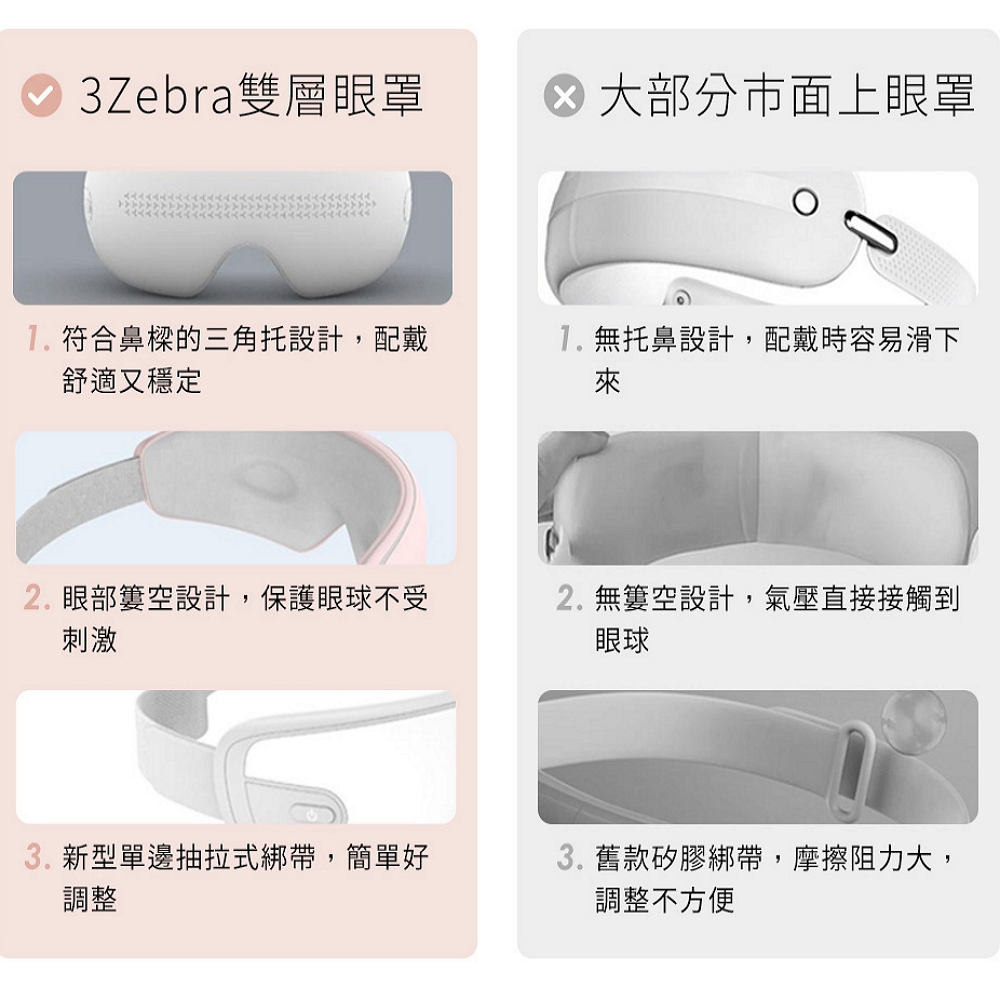 3Zebra雙層眼罩

1. 符合鼻樑的三角托設計，配戴舒適又穩定

2. 眼部簍空設計，保護眼球不受刺激

3. 新型單邊抽拉式綁帶，簡單好調整

大部分市面上眼罩

1. 無托鼻設計，配戴時容易滑下來

2. 無簍空設計，氣壓直接接觸到眼球

3. 舊款矽膠綁帶，摩擦阻力大，調整不方便