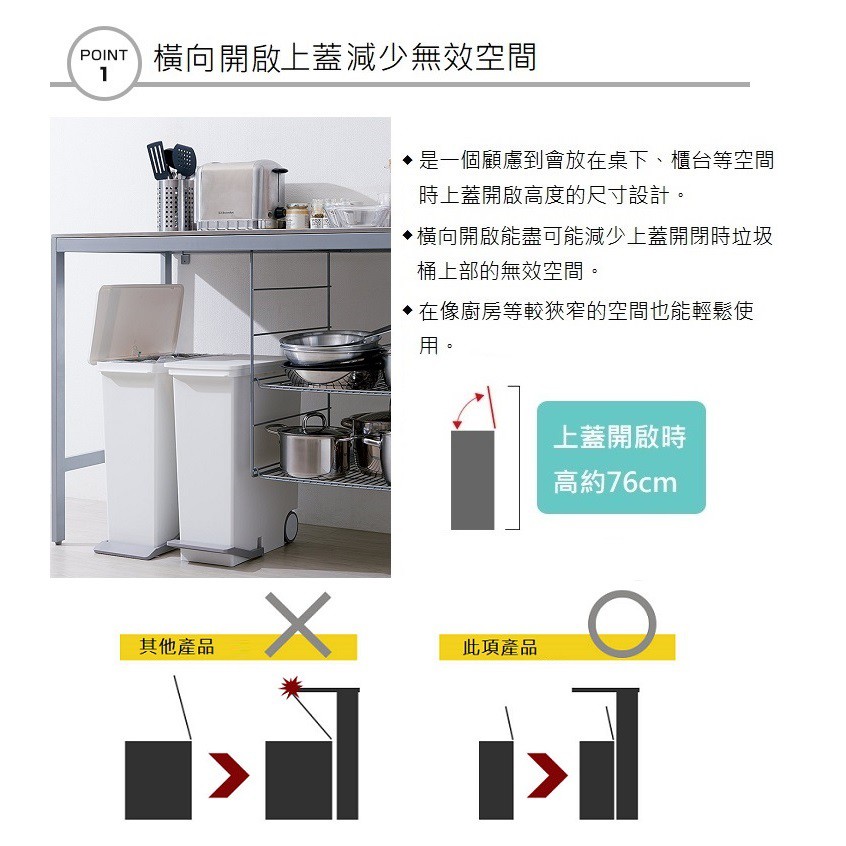 POINT 1 橫向開啟上蓋減少無效空間

◆是一個顧慮到會放在桌下、櫃台等空間時上蓋開啟高度的尺寸設計。

◆橫向開啟能盡可能減少上蓋開閉時垃圾桶上部的無效空間。

◆在像廚房等較狹窄的空間也能輕鬆使用。

上蓋開啟時
高約76cm

其他產品

此項產品