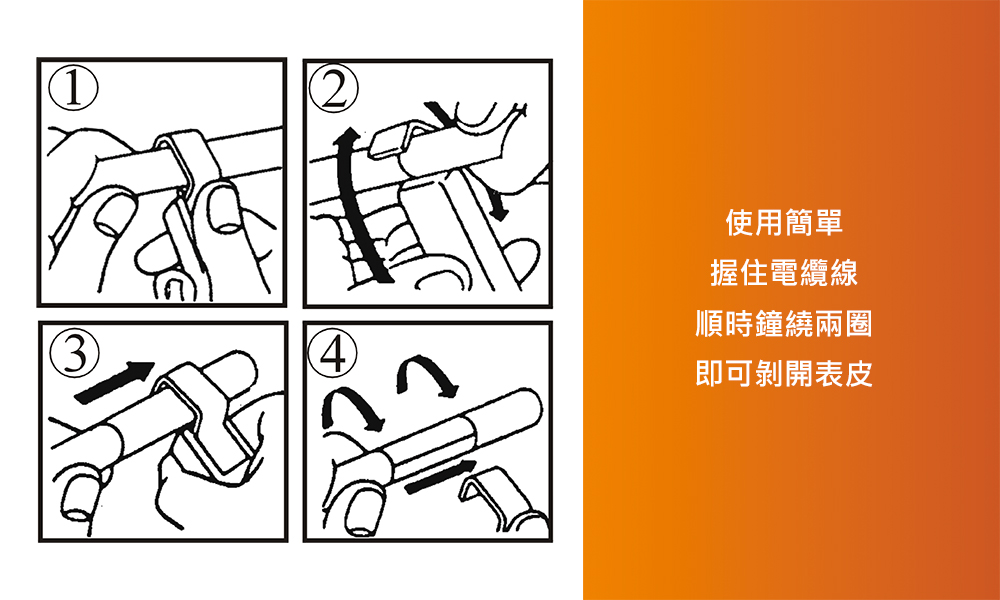 ①

②

③

④

使用簡單
握住電纜線
順時鐘繞兩圈
即可剝開表皮