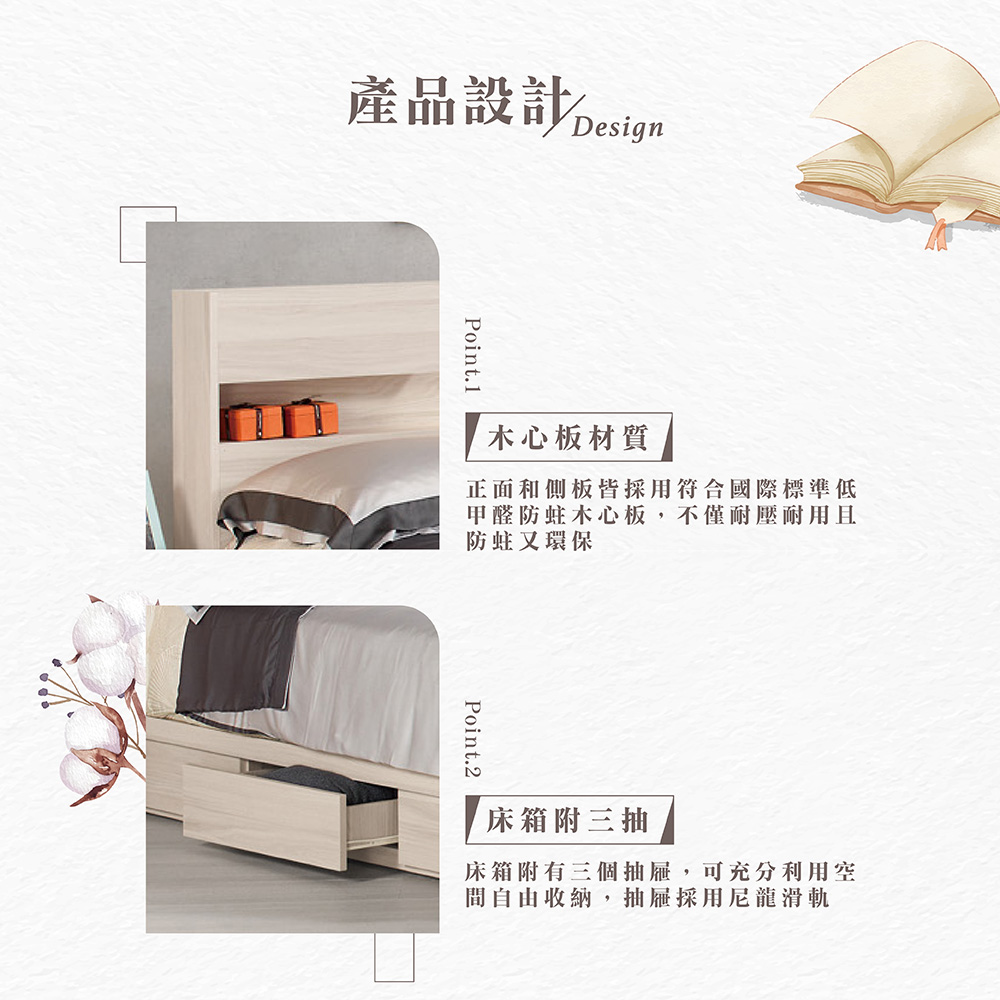 產品設計/Design

Point.1

木心板材質

正面和側板皆採用符合國際標準低甲醛防蛀木心板，不僅耐壓耐用且防蛀又環保

Point.2

床箱附三抽

床箱附有三個抽屜，可充分利用空間自由收納，抽屜採用尼龍滑軌