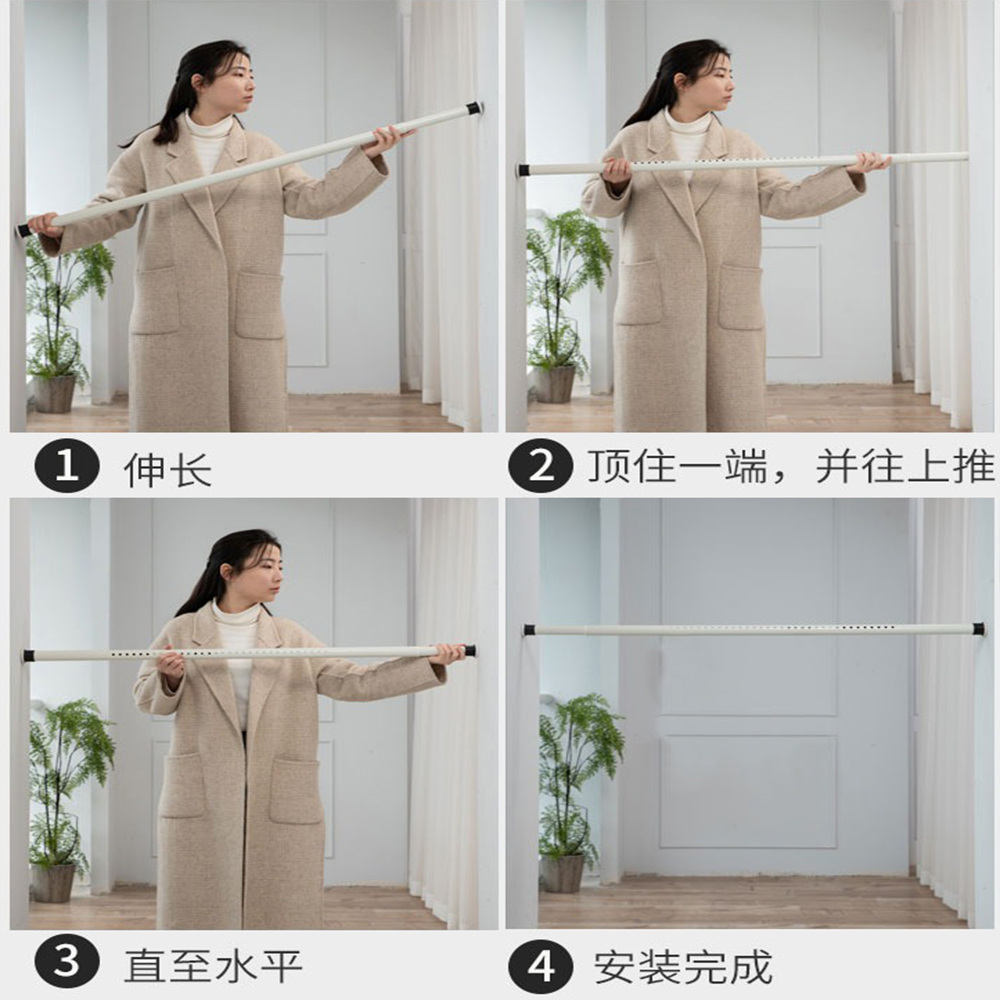 1 伸长

2 顶住一端，并往上推

3 直至水平

4 安装完成