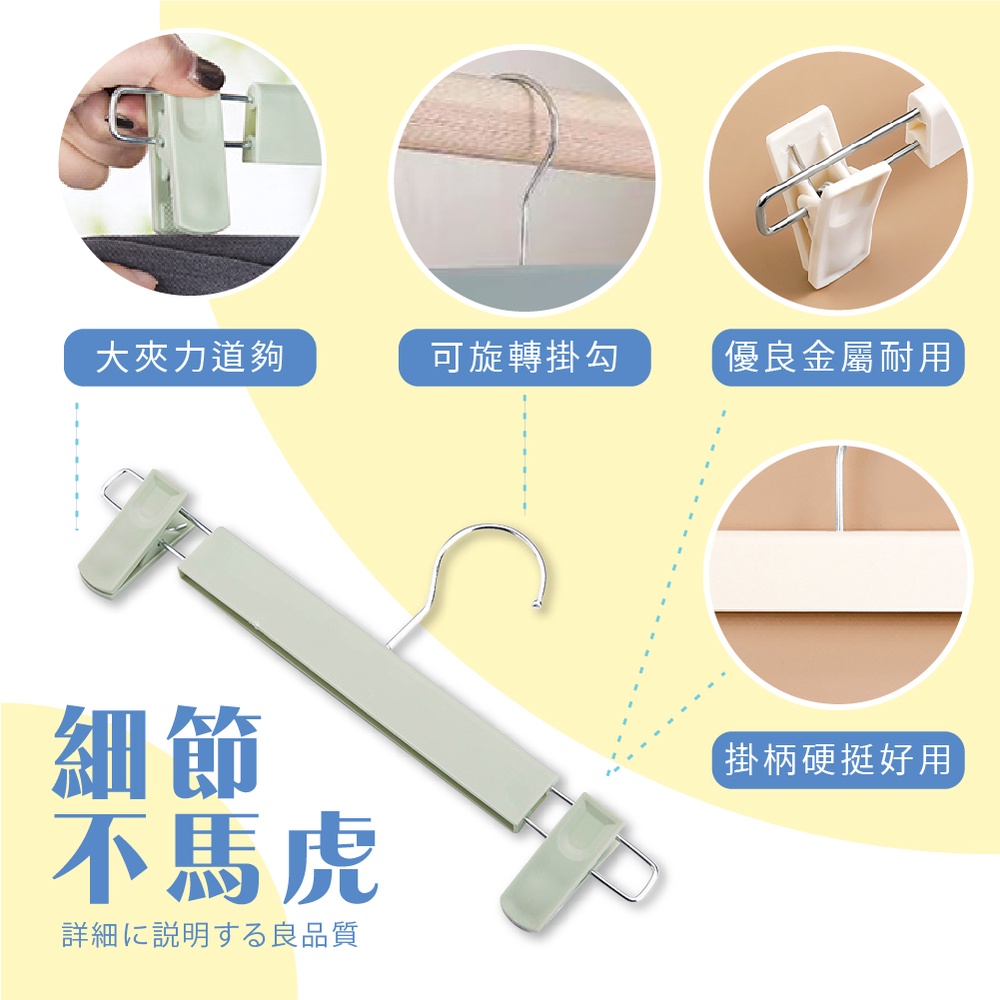 大夾力道夠

可旋轉掛勾

優良金屬耐用

掛柄硬挺好用

細節
不馬虎

詳細に説明する良品質