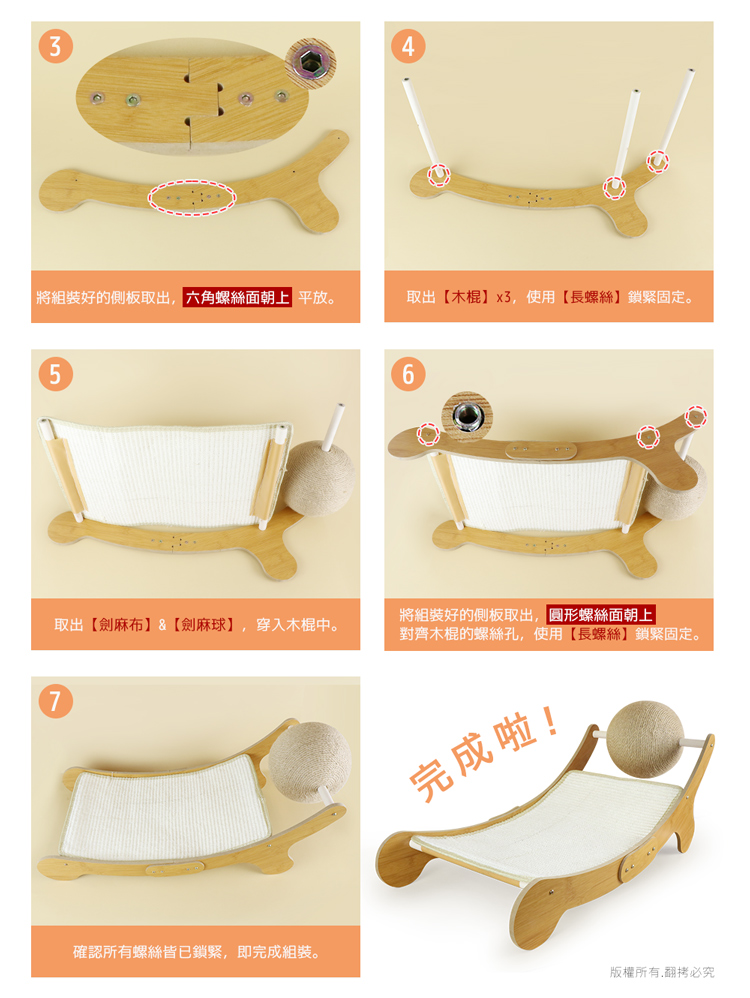 3

將組裝好的側板取出，六角螺絲面朝上 平放。

4

取出【木棍】x3，使用【長螺絲】鎖緊固定。

5

取出【劍麻布】&【劍麻球】，穿入木棍中。

6

將組裝好的側板取出，圓形螺絲面朝上 對齊木棍的螺絲孔，使用【長螺絲】鎖緊固定。

7

確認所有螺絲皆已鎖緊，即完成組裝。

完成啦！

版權所有.翻拷必究