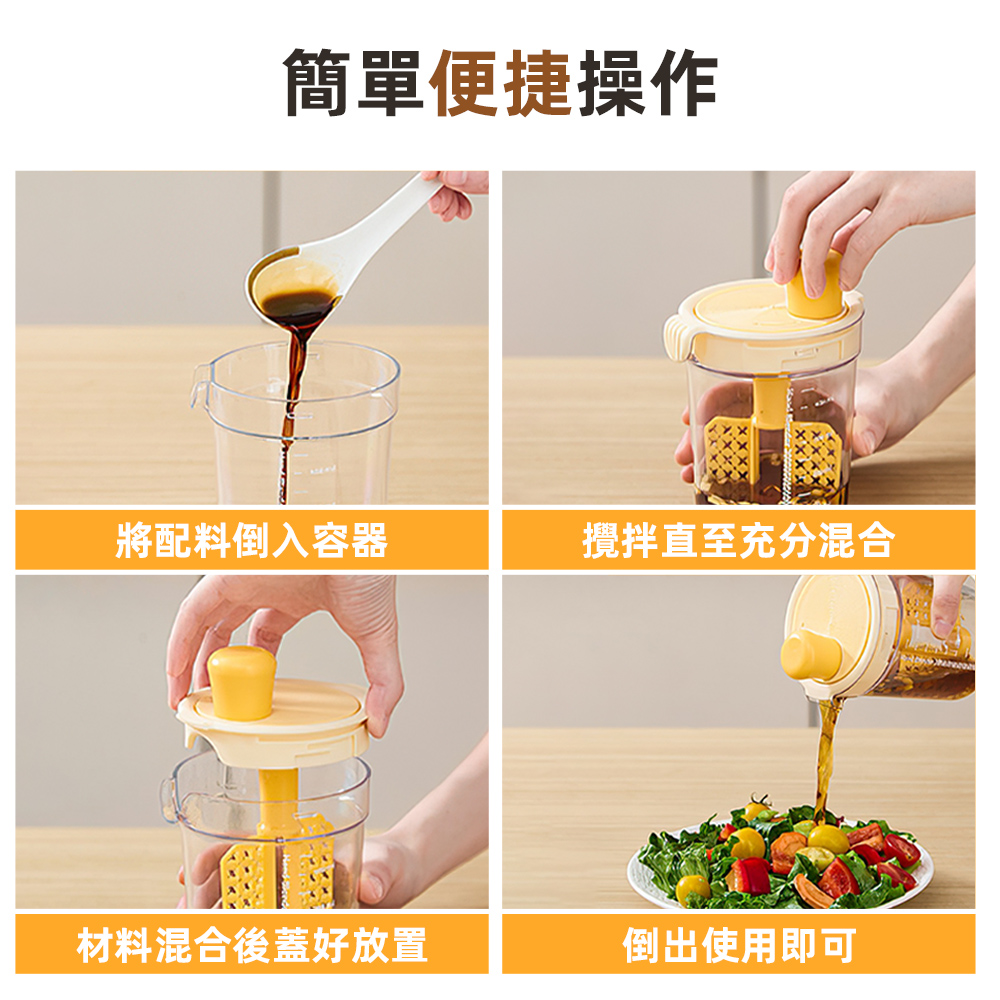 簡單便捷操作

將配料倒入容器

攪拌直至充分混合

材料混合後蓋好放置

倒出使用即可