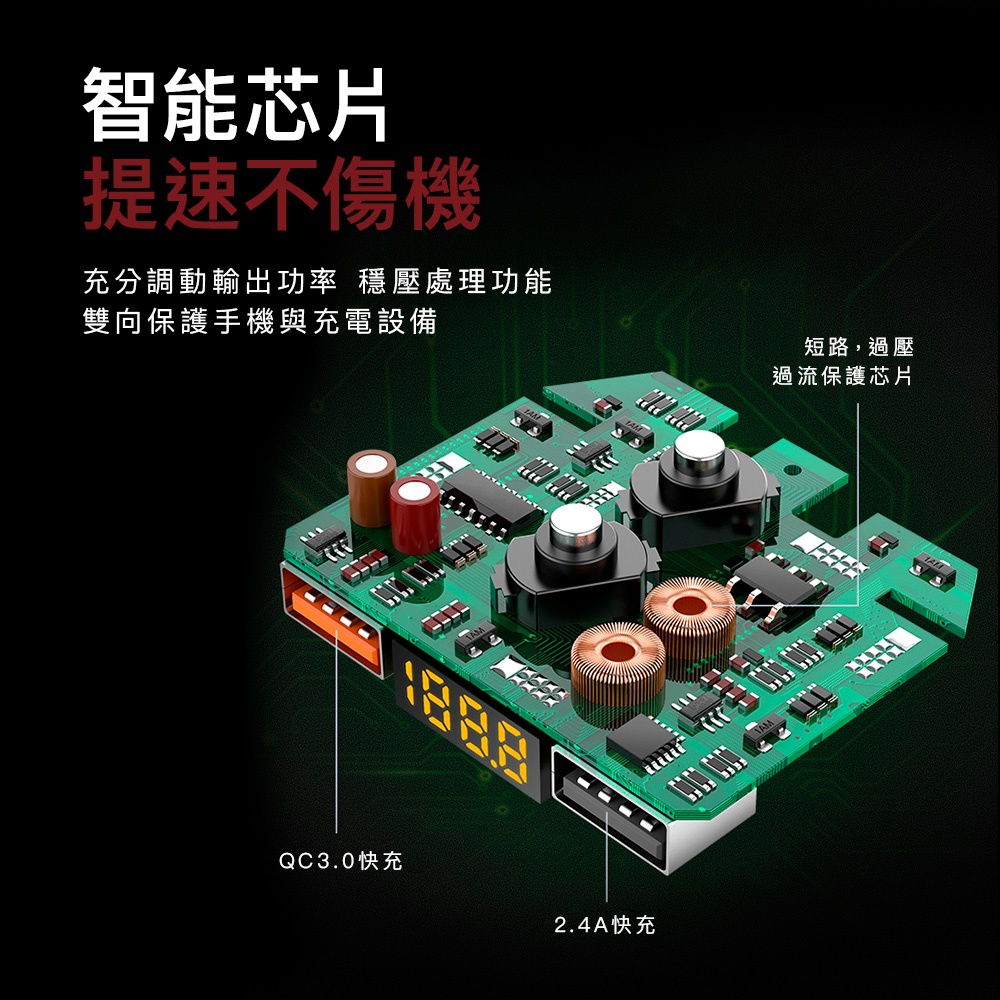 智能芯片
提速不傷機

充分調動輸出功率 穩壓處理功能
雙向保護手機與充電設備

短路，過壓
過流保護芯片

1888

QC3.0快充

2.4A快充