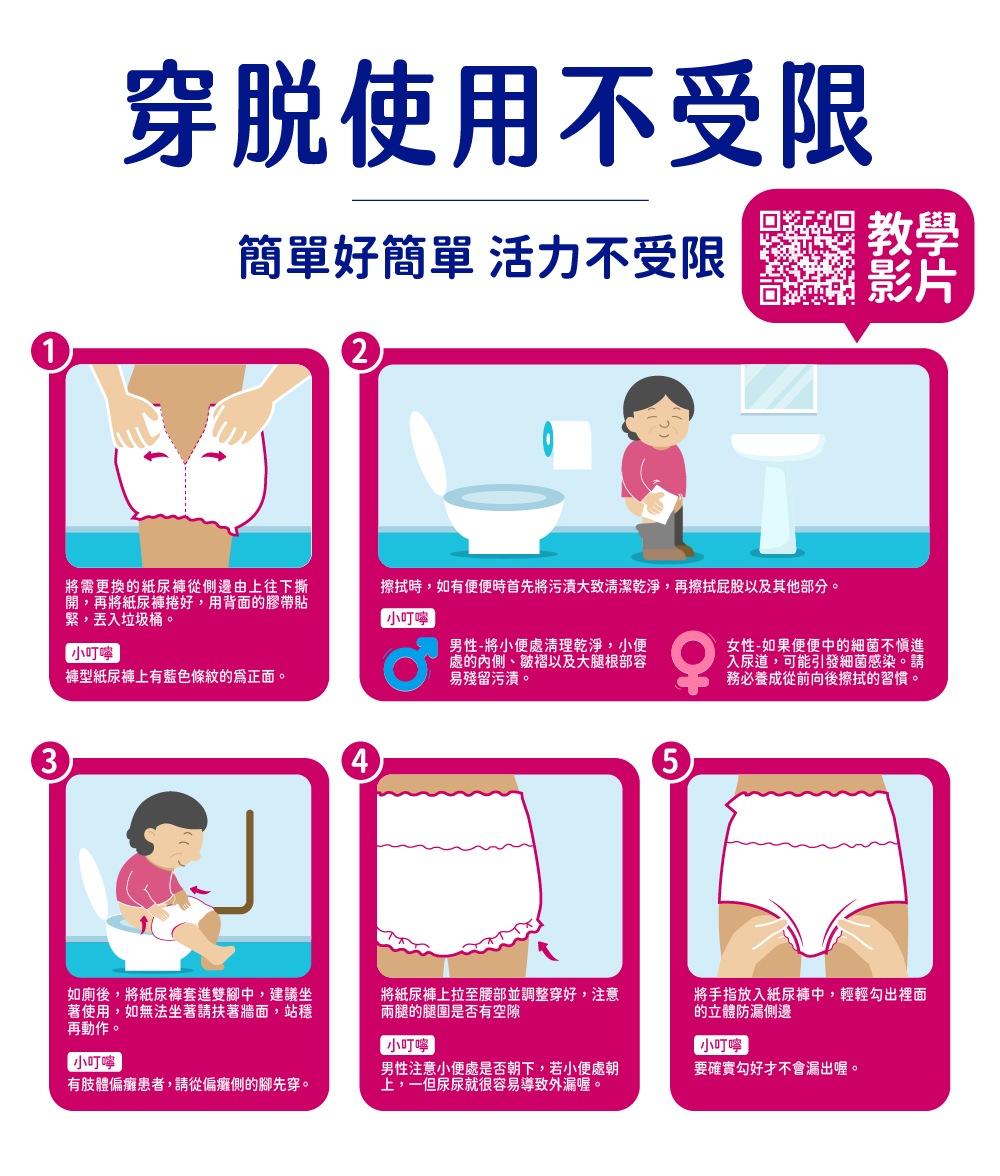 穿脫使用不受限

簡單好簡單 活力不受限

教學影片

1

將需更換的紙尿褲從側邊由上往下撕開，再將紙尿褲捲好，用背面的膠帶貼緊，丟入垃圾桶。

小叮嚀

褲型紙尿褲上有藍色條紋的為正面。

2

擦拭時，如有便便時首先將污漬大致清潔乾淨，再擦拭屁股以及其他部分。

小叮嚀

男性-將小便處清理乾淨，小便處的內側、皺褶以及大腿根部容易殘留污漬。

女性-如果便便中的細菌不慎進入尿道，可能引發細菌感染。請務必養成從前向後擦拭的習慣。

3

如廁後，將紙尿褲套進雙腳中，建議坐著使用，如無法坐著請扶著牆面，站穩再動作。

小叮嚀

有肢體偏癱患者，請從偏癱側的腳先穿。

4

將紙尿褲上拉至腰部並調整穿好，注意兩腿的腿圍是否有空隙

小叮嚀

男性注意小便處是否朝下，若小便處朝上，一但尿尿就很容易導致外漏喔。

5

將手指放入紙尿褲中，輕輕勾出裡面的立體防漏側邊

小叮嚀

要確實勾好才不會漏出喔。