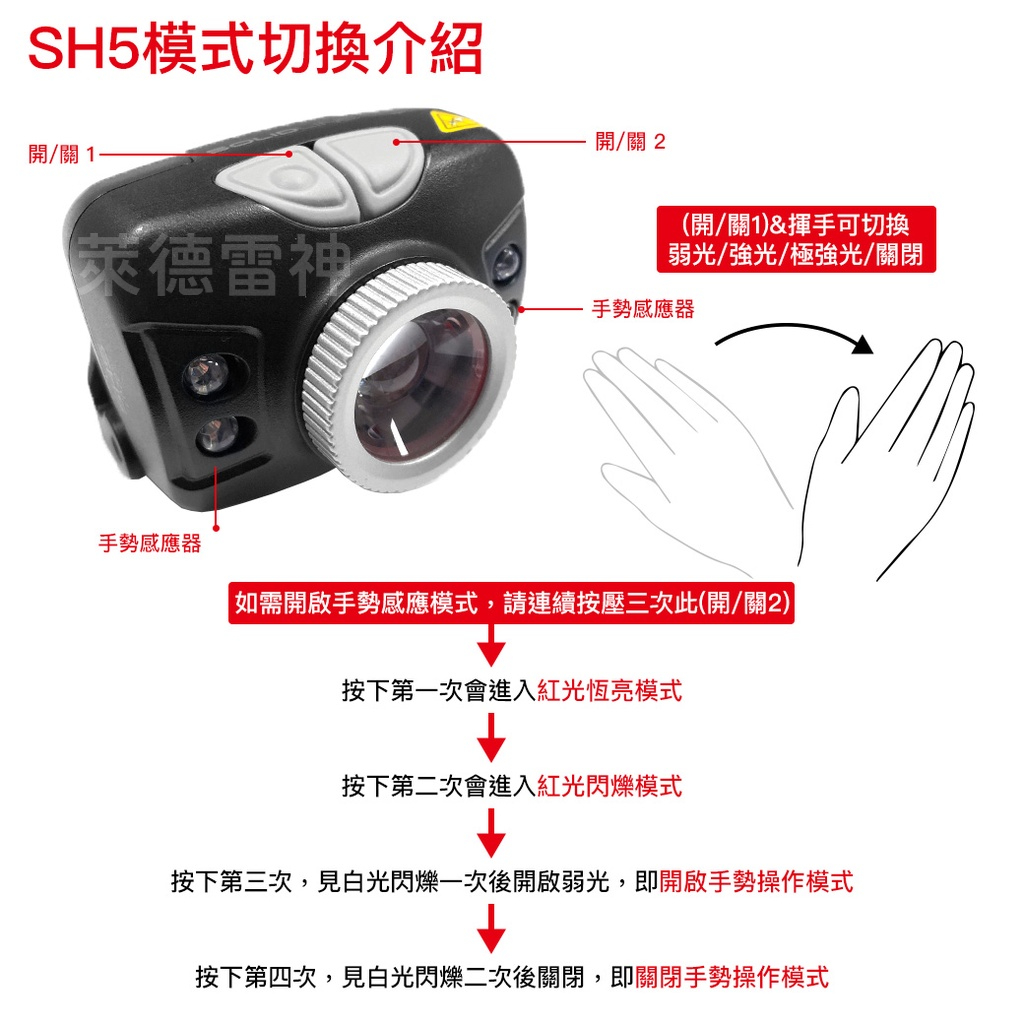 SH5模式切換介紹

開/關 1

開/關 2

萊德雷神

(開/關1)&揮手可切換
弱光/強光/極強光/關閉

手勢感應器

手勢感應器

如需開啟手勢感應模式，請連續按壓三次此(開/關2)

按下第一次會進入紅光恆亮模式

按下第二次會進入紅光閃爍模式

按下第三次，見白光閃爍一次後開啟弱光，即開啟手勢操作模式

按下第四次，見白光閃爍二次後關閉，即關閉手勢操作模式