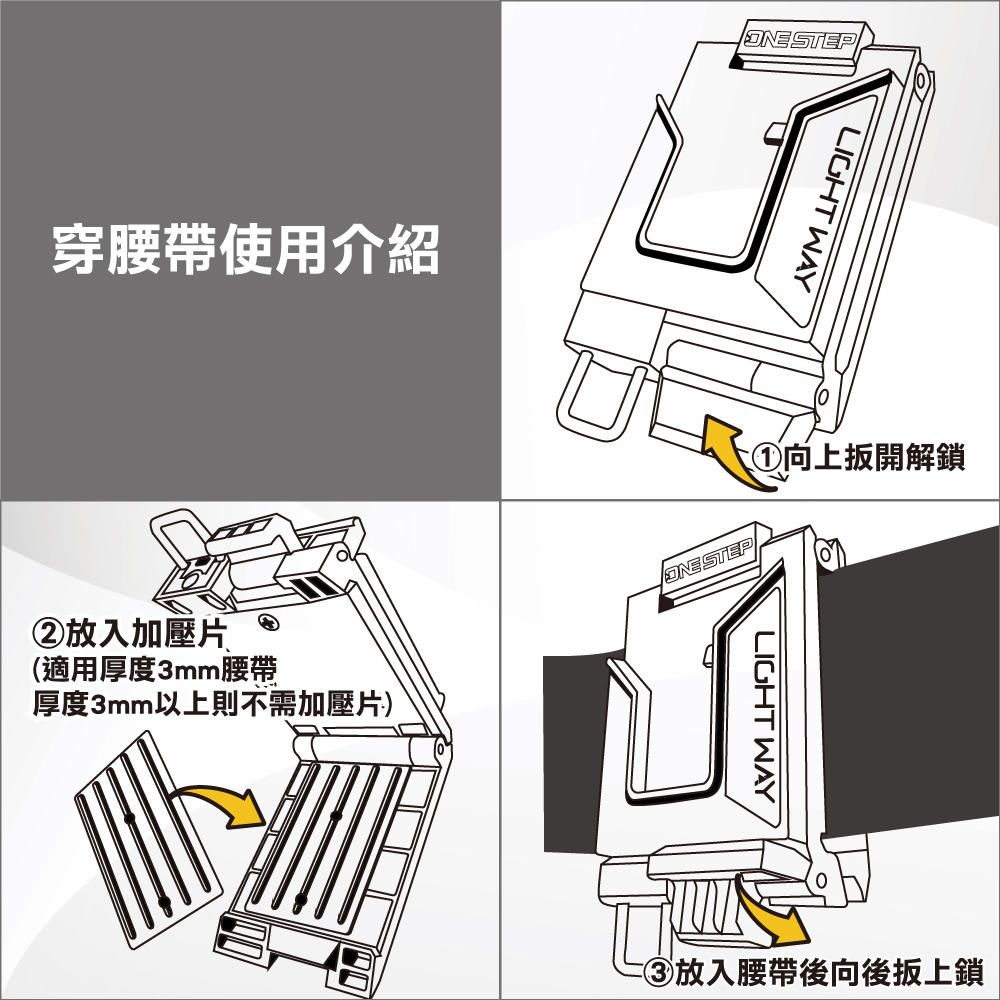 穿腰帶使用介紹

ONE STEP
LIGHT WAY
①向上扳開解鎖

②放入加壓片
(適用厚度3mm腰帶
厚度3mm以上則不需加壓片)

ONE STEP
LIGHT WAY
③放入腰帶後向後扳上鎖