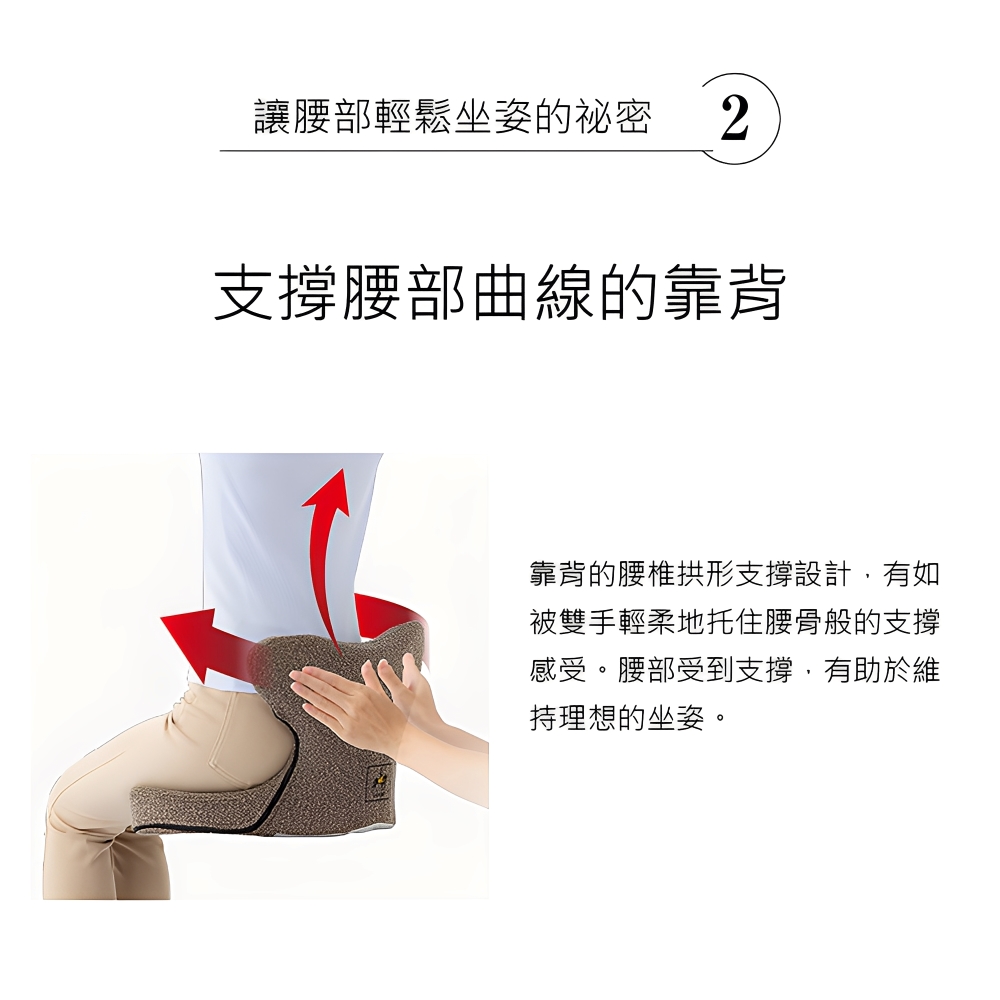 讓腰部輕鬆坐姿的祕密 2

支撐腰部曲線的靠背

靠背的腰椎拱形支撐設計，有如被雙手輕柔地托住腰骨般的支撐感受。腰部受到支撐，有助於維持理想的坐姿。