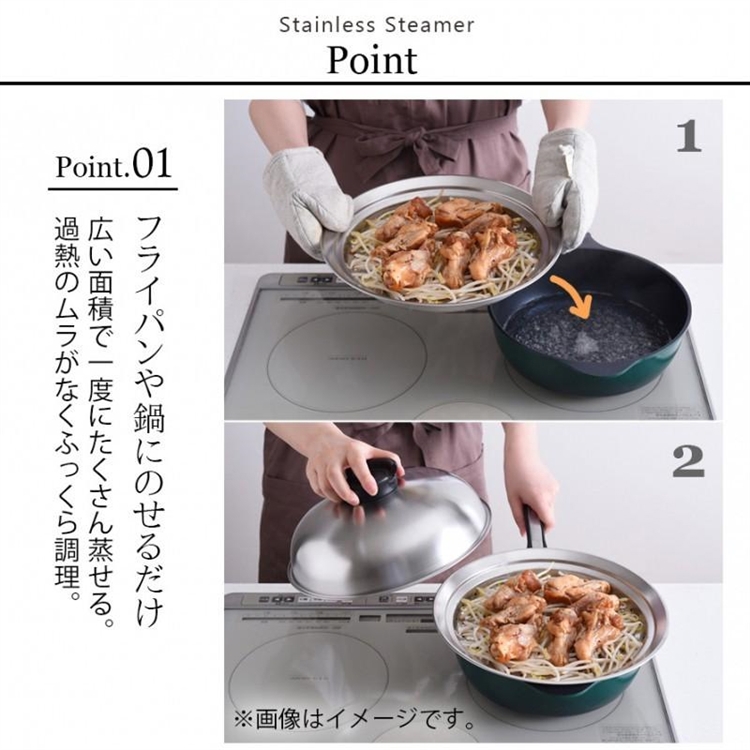 Stainless Steamer
Point

Point.01

フライパンや鍋にのせるだけ

広い面積で一度にたくさん蒸せる。

過熱のムラがなくふっくら調理。

1

2

※画像はイメージです。