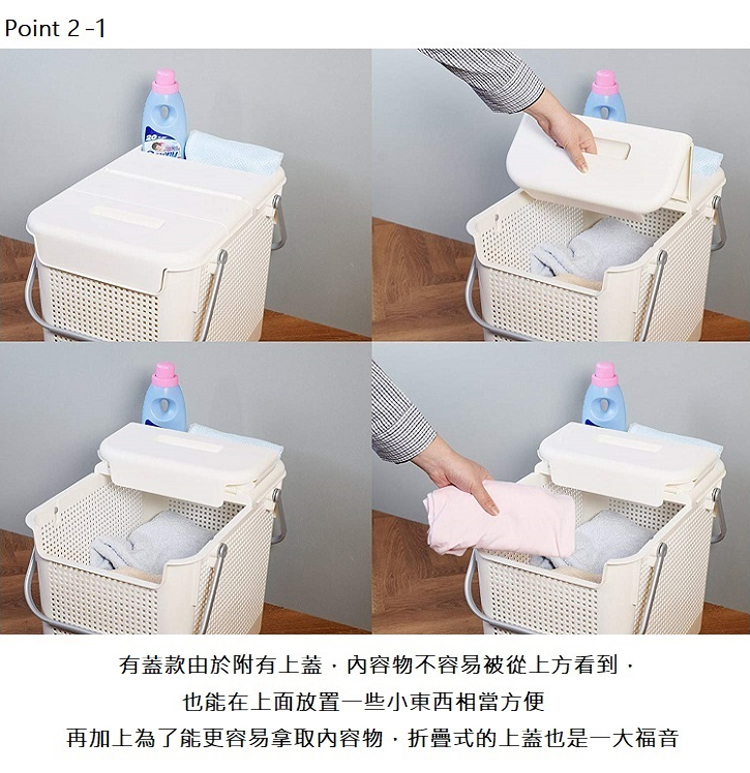 Point 2 -1

有蓋款由於附有上蓋．內容物不容易被從上方看到．
也能在上面放置一些小東西相當方便
再加上為了能更容易拿取內容物．折疊式的上蓋也是一大福音