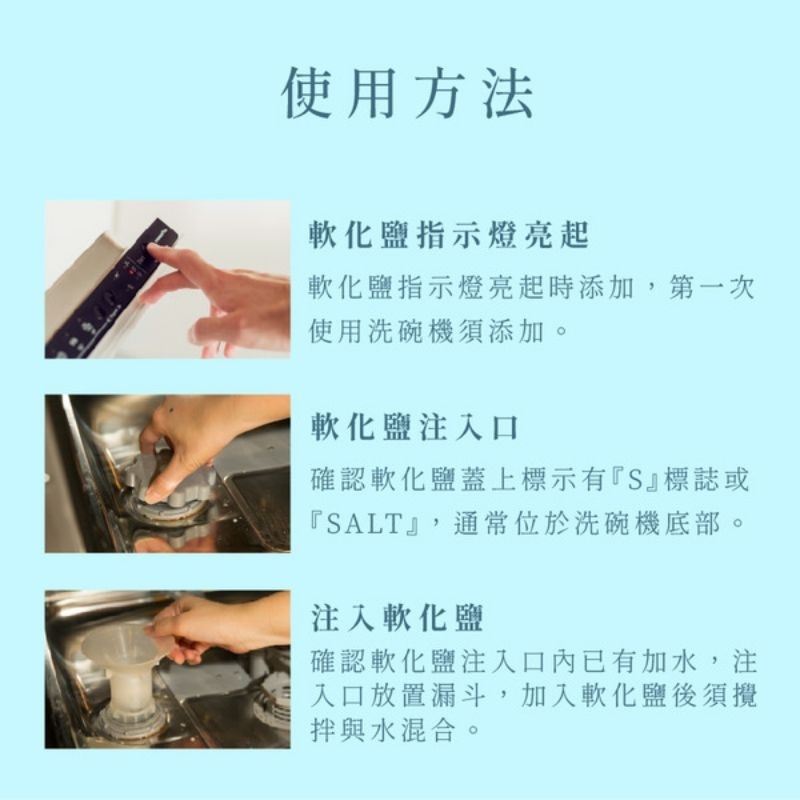 使用方法

軟化鹽指示燈亮起

軟化鹽指示燈亮起時添加，第一次使用洗碗機須添加。

軟化鹽注入口

確認軟化鹽蓋上標示有『S』標誌或『SALT』，通常位於洗碗機底部。

注入軟化鹽

確認軟化鹽注入口內已有加水，注入口放置漏斗，加入軟化鹽後須攪拌與水混合。